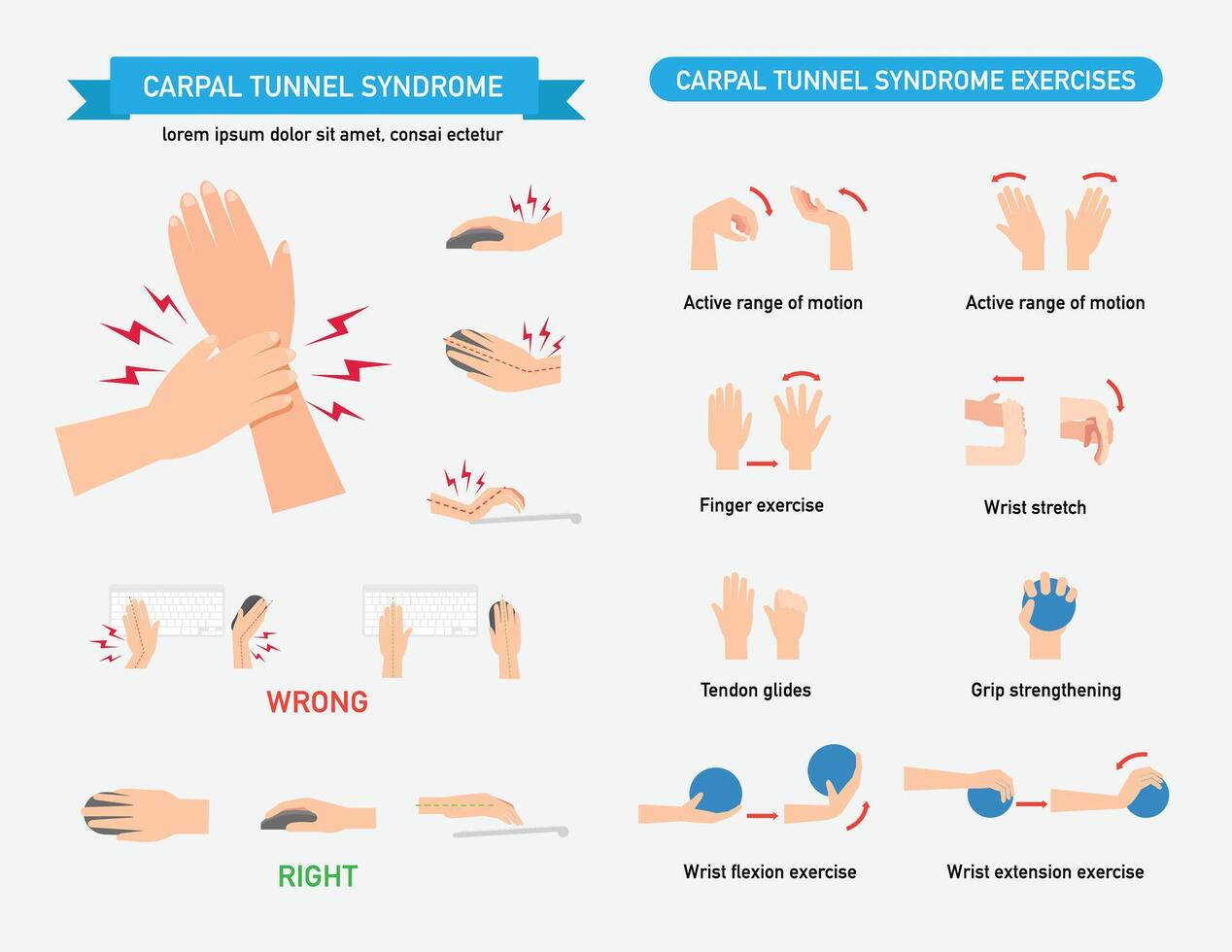 CARPAL TUNNEL SYNDROME

lorem ipsum dolor sit amet, consai ectetur

WRONG

RIGHT

CARPAL TUNNEL SYNDROME EXERCISES

Active range of motion

Active range of motion

Finger exercise

Wrist stretch

Tendon glides

Grip strengthening

Wrist flexion exercise

Wrist extension exercise