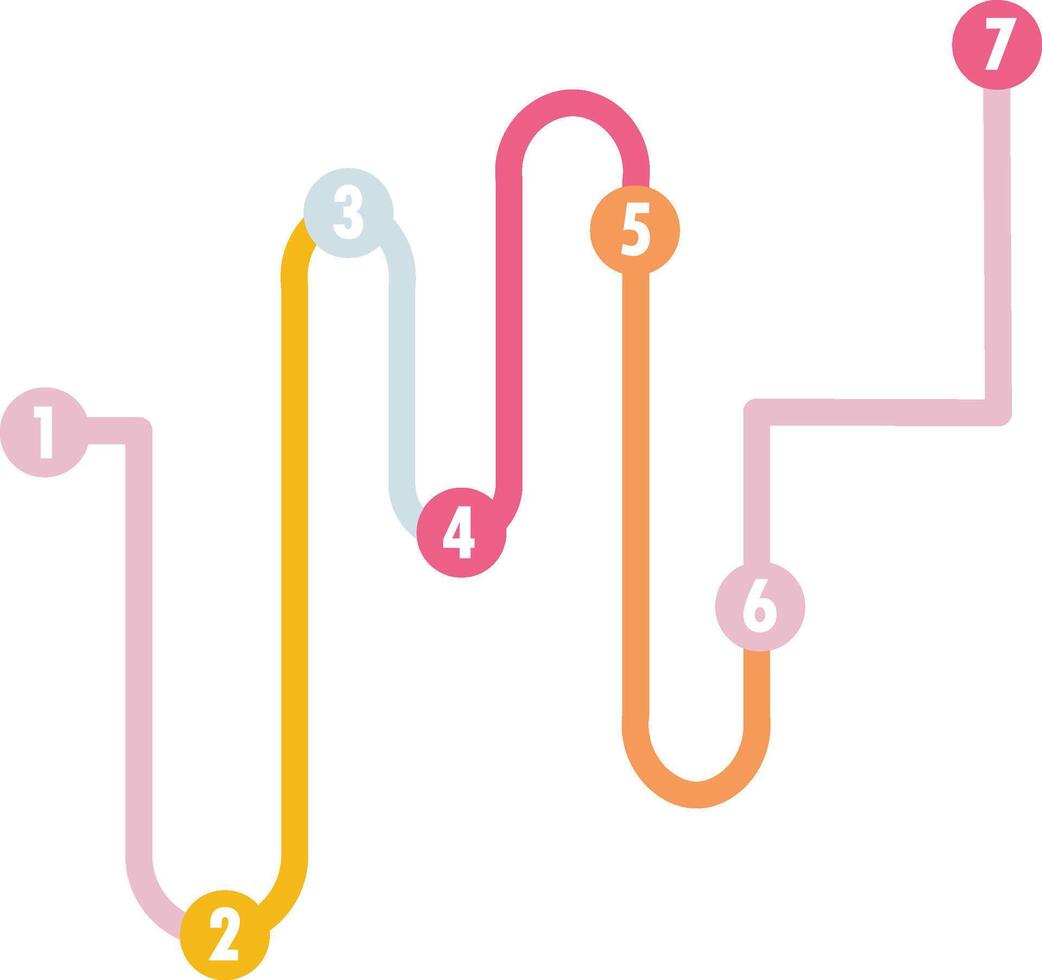 1
2
3
4
5
6
7