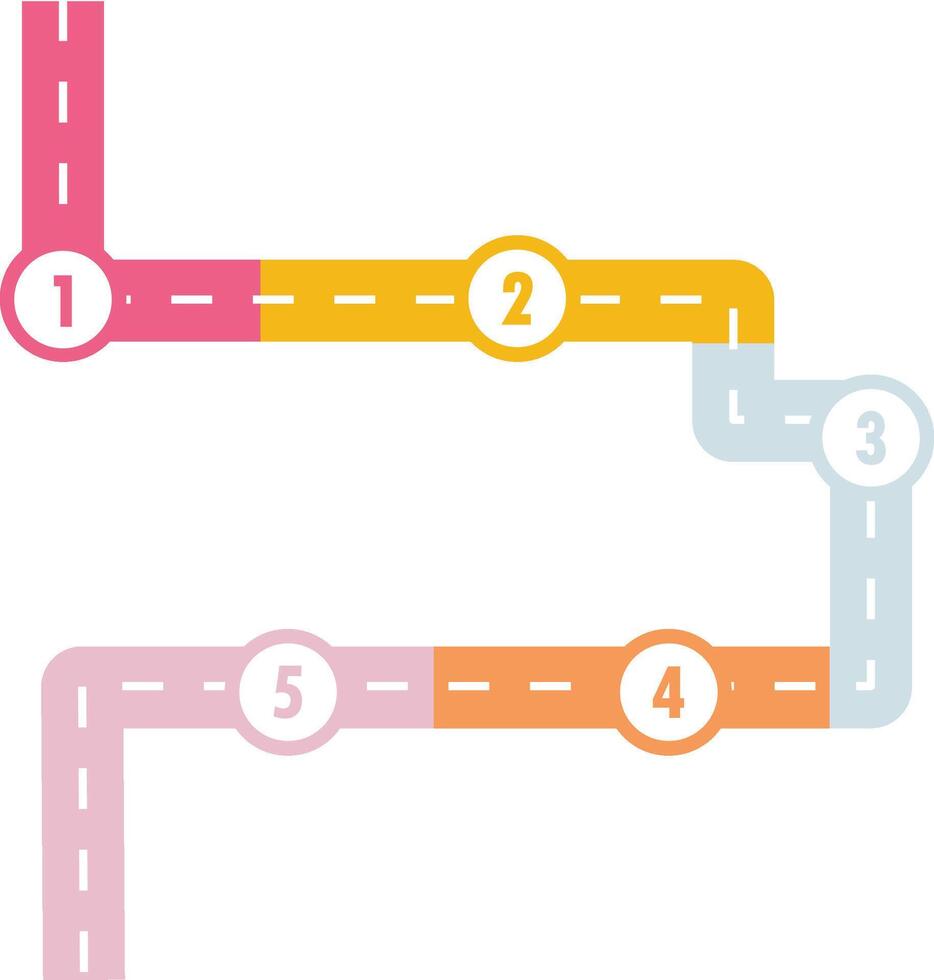 1
2
3
4
5