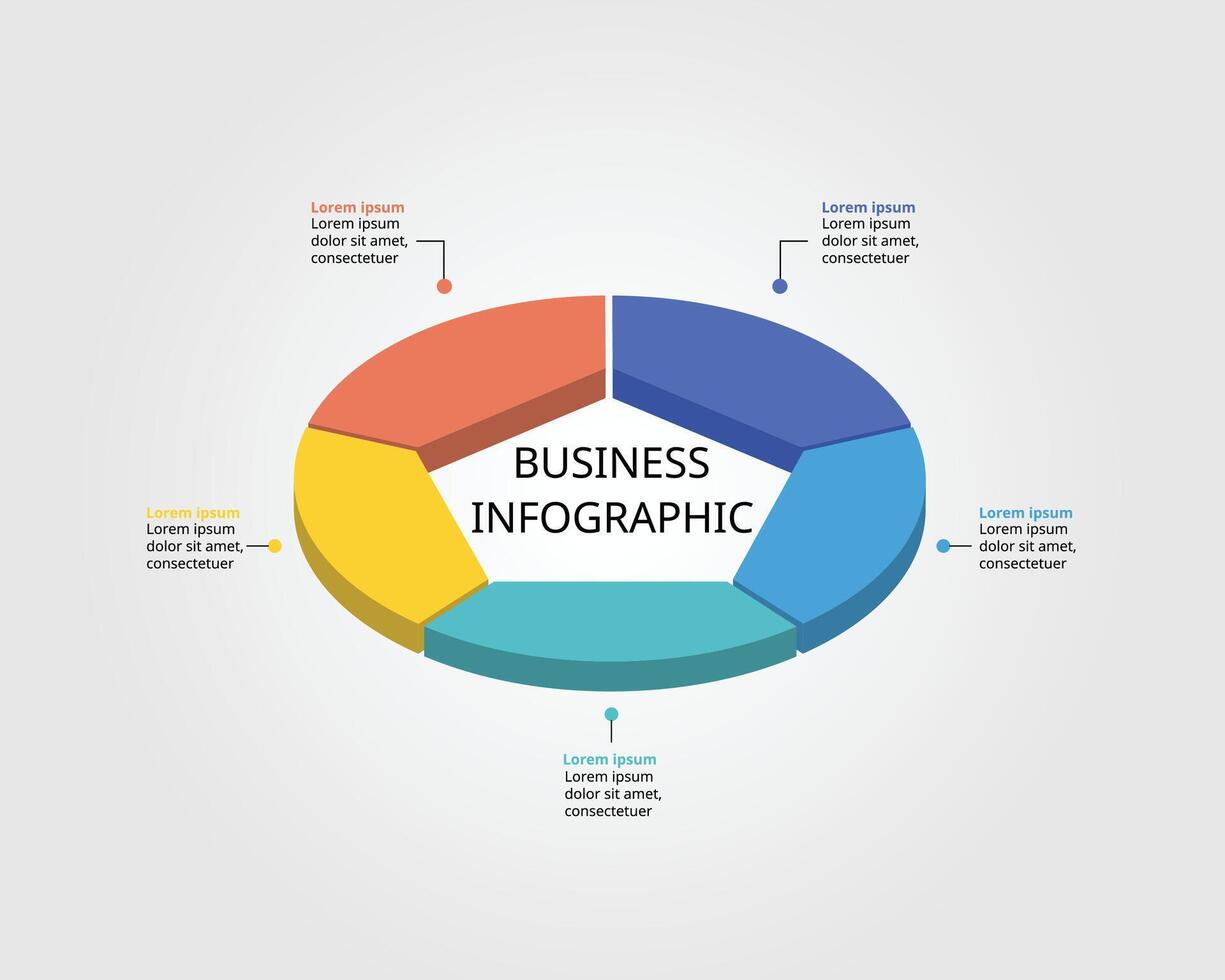 Lorem ipsum
Lorem ipsum dolor sit amet, consectetuer

Lorem ipsum
Lorem ipsum dolor sit amet, consectetuer

BUSINESS INFOGRAPHIC

Lorem ipsum
Lorem ipsum dolor sit amet, consectetuer

Lorem ipsum
Lorem ipsum dolor sit amet, consectetuer

Lorem ipsum
Lorem ipsum dolor sit amet, consectetuer