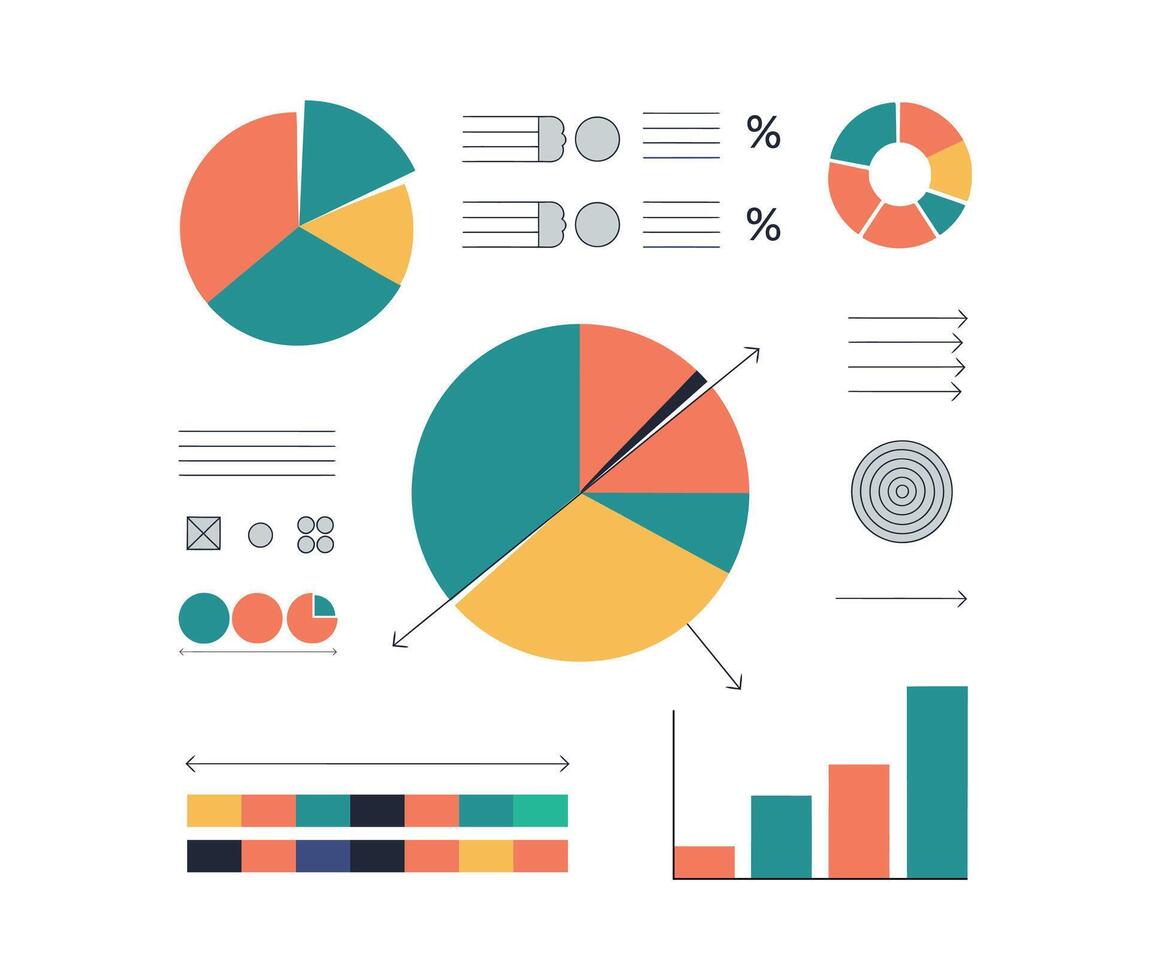 %

%