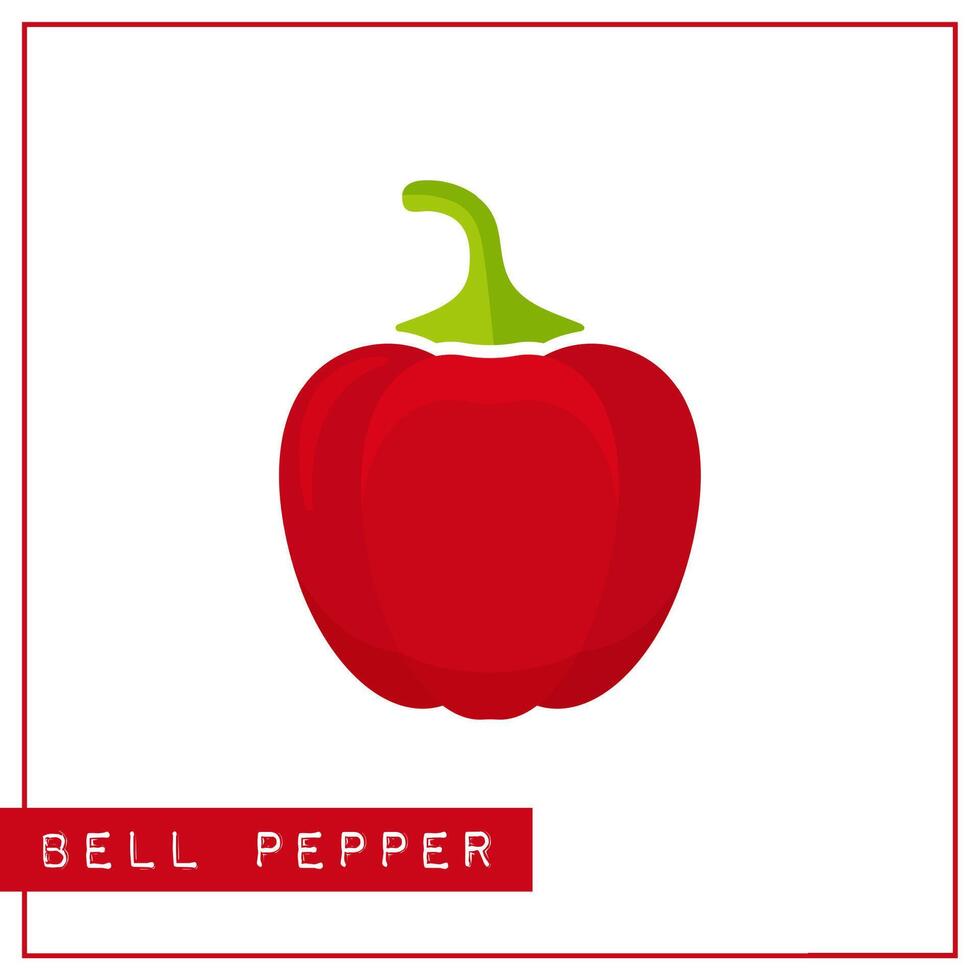 BELL PEPPER