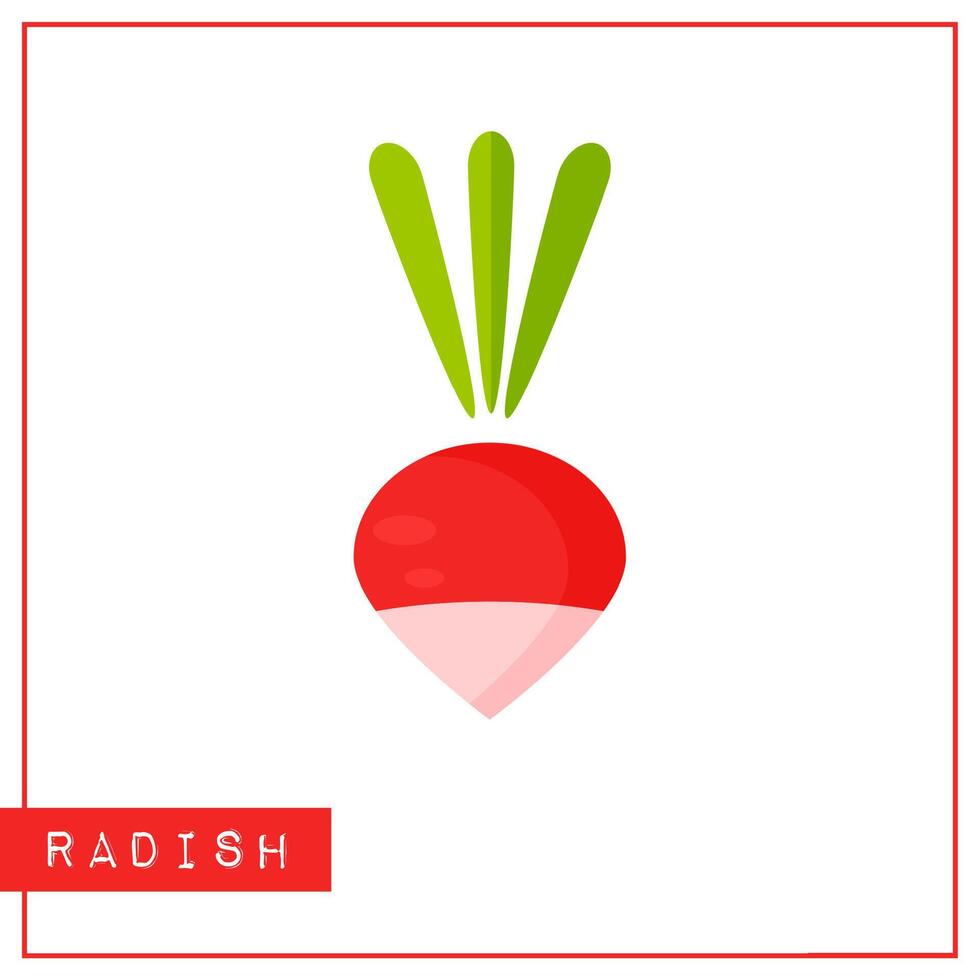 RADISH