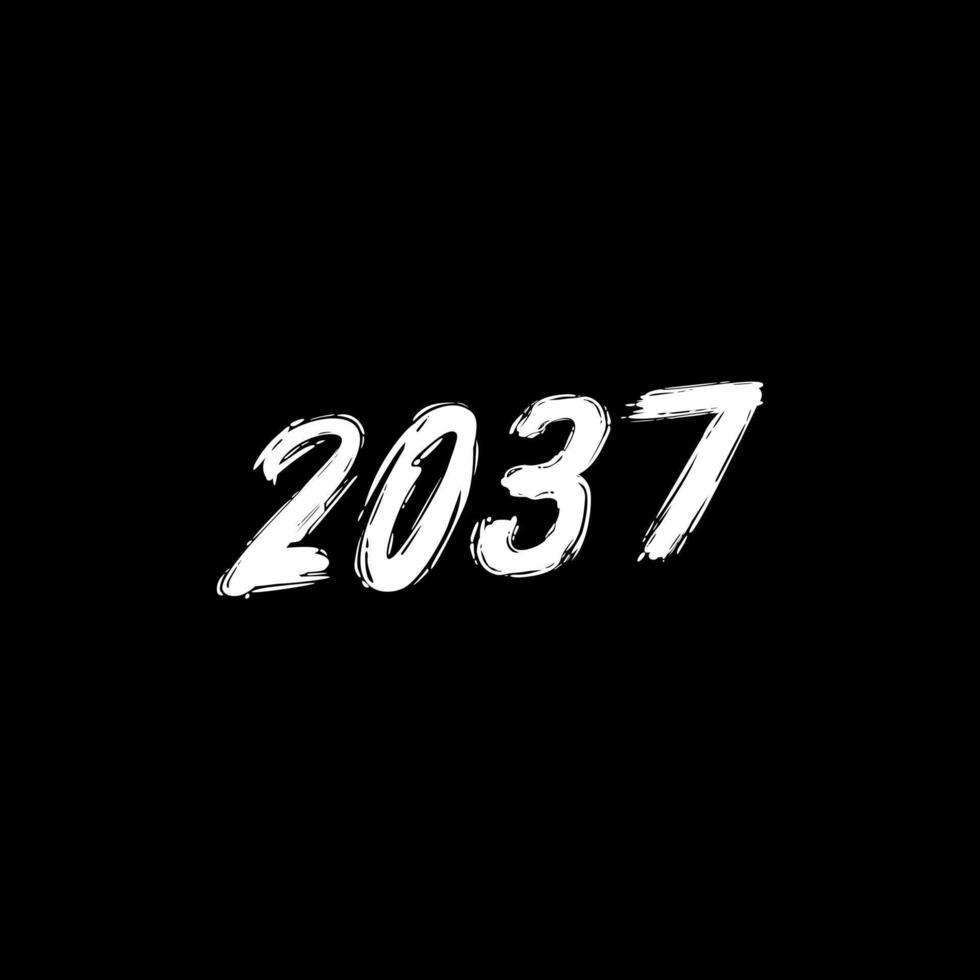 2037