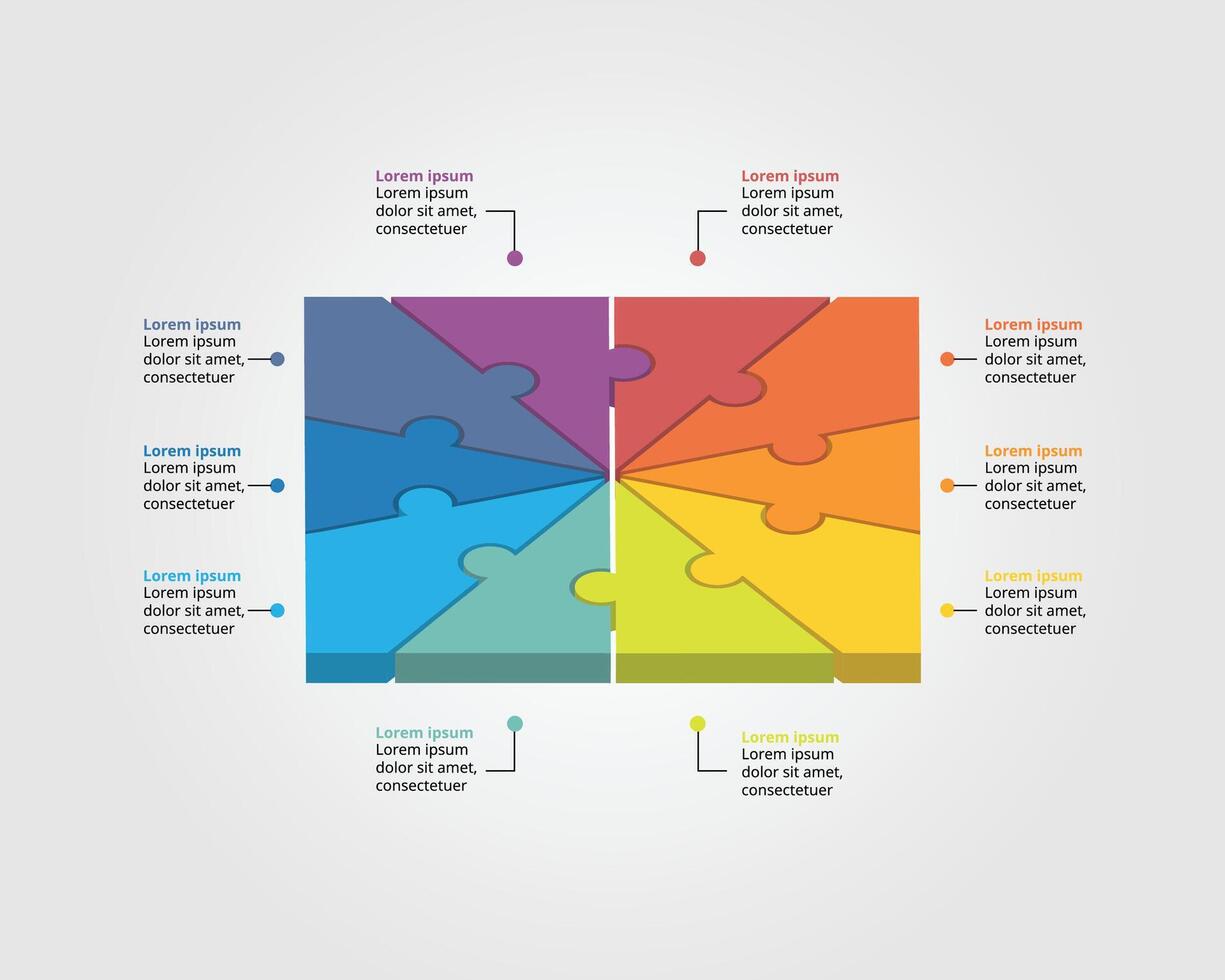 Lorem ipsum
Lorem ipsum dolor sit amet, consectetuer

Lorem ipsum
Lorem ipsum dolor sit amet, consectetuer

Lorem ipsum
Lorem ipsum dolor sit amet, consectetuer

Lorem ipsum
Lorem ipsum dolor sit amet, consectetuer

Lorem ipsum
Lorem ipsum dolor sit amet, consectetuer

Lorem ipsum
Lorem ipsum dolor sit amet, consectetuer

Lorem ipsum
Lorem ipsum dolor sit amet, consectetuer

Lorem ipsum
Lorem ipsum dolor sit amet, consectetuer

Lorem ipsum
Lorem ipsum dolor sit amet, consectetuer

Lorem ipsum
Lorem ipsum dolor sit amet, consectetuer