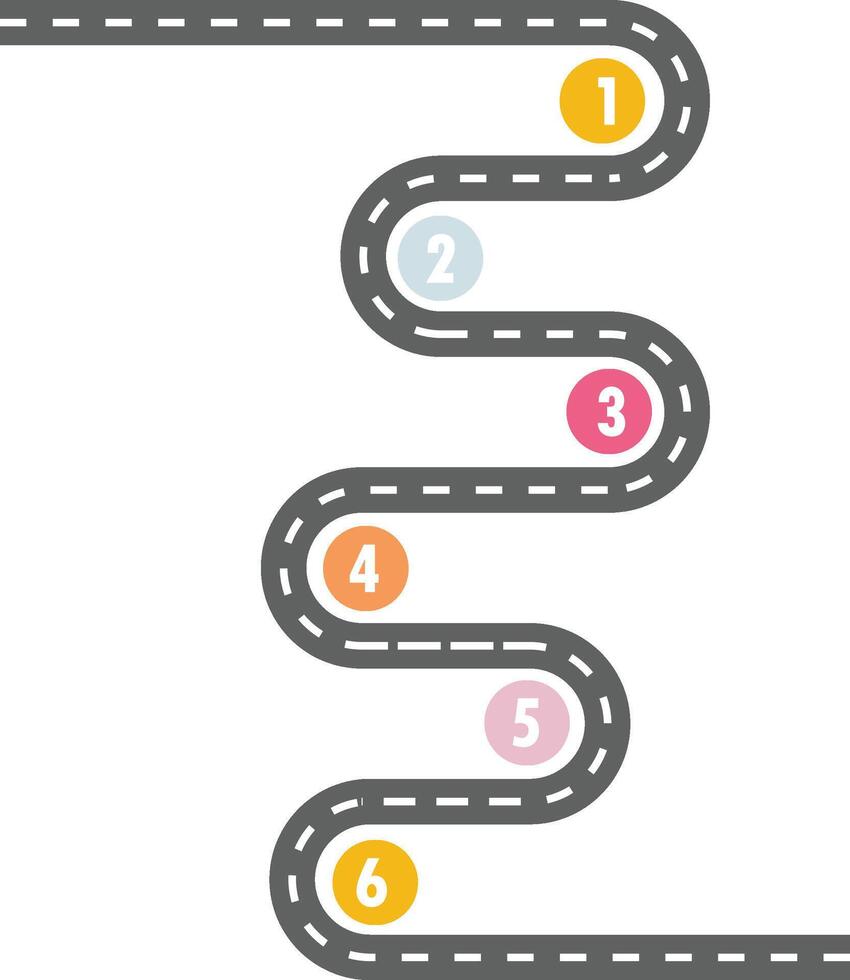 1
2
3
4
5
6