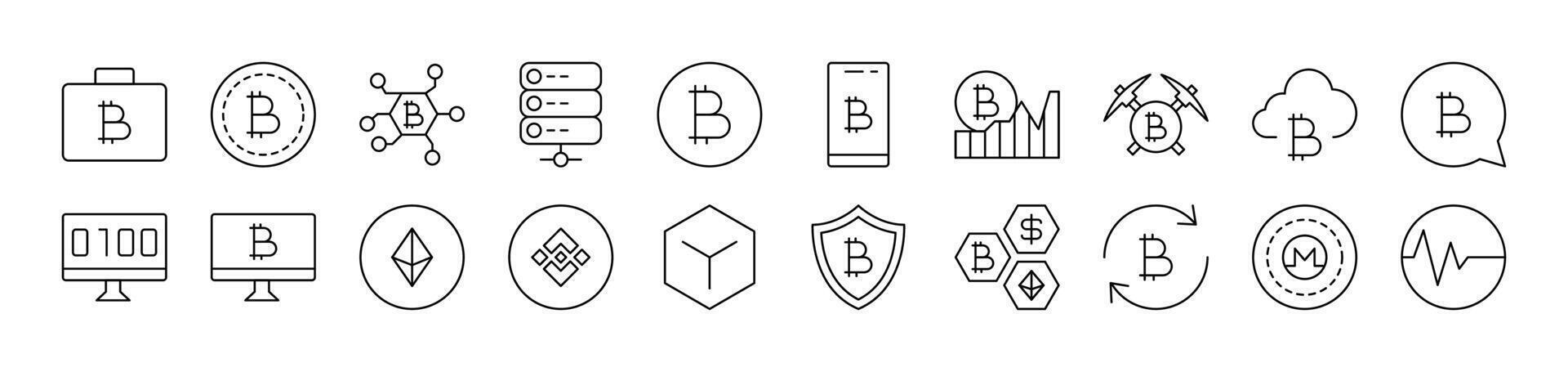 0100