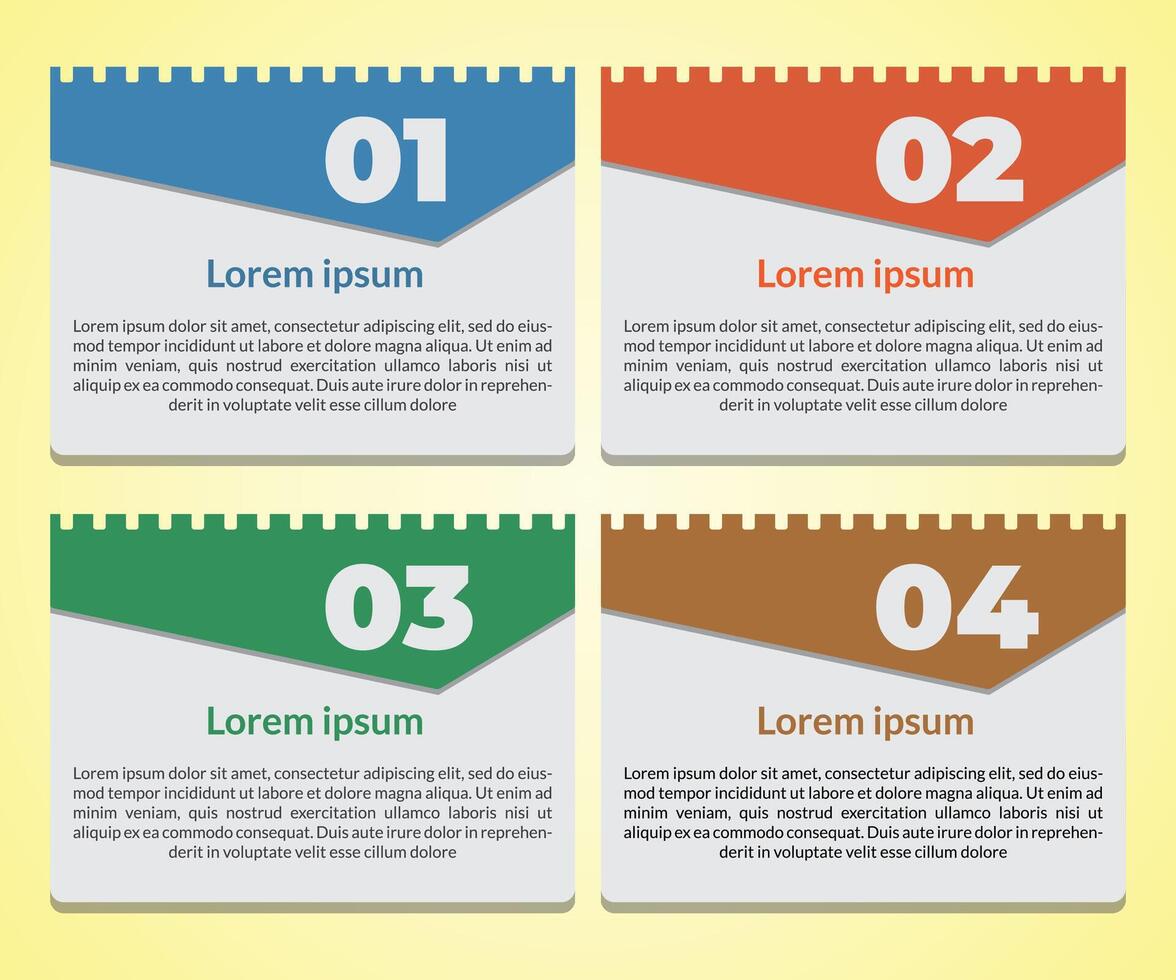 01

Lorem ipsum

Lorem ipsum dolor sit amet, consectetur adipiscing elit, sed do eiusmod tempor incididunt ut labore et dolore magna aliqua. Ut enim ad minim veniam, quis nostrud exercitation ullamco laboris nisi ut aliquip ex ea commodo consequat. Duis aute irure dolor in reprehenderit in voluptate velit esse cillum dolore

02

Lorem ipsum

Lorem ipsum dolor sit amet, consectetur adipiscing elit, sed do eiusmod tempor incididunt ut labore et dolore magna aliqua. Ut enim ad minim veniam, quis nostrud exercitation ullamco laboris nisi ut aliquip ex ea commodo consequat. Duis aute irure dolor in reprehenderit in voluptate velit esse cillum dolore

03

Lorem ipsum

Lorem ipsum dolor sit amet, consectetur adipiscing elit, sed do eiusmod tempor incididunt ut labore et dolore magna aliqua. Ut enim ad minim veniam, quis nostrud exercitation ullamco laboris nisi ut aliquip ex ea commodo consequat. Duis aute irure dolor in reprehenderit in voluptate velit esse cillum dolore

04

Lorem ipsum

Lorem ipsum dolor sit amet, consectetur adipiscing elit, sed do eiusmod tempor incididunt ut labore et dolore magna aliqua. Ut enim ad minim veniam, quis nostrud exercitation ullamco laboris nisi ut aliquip ex ea commodo consequat. Duis aute irure dolor in reprehenderit in voluptate velit esse cillum dolore