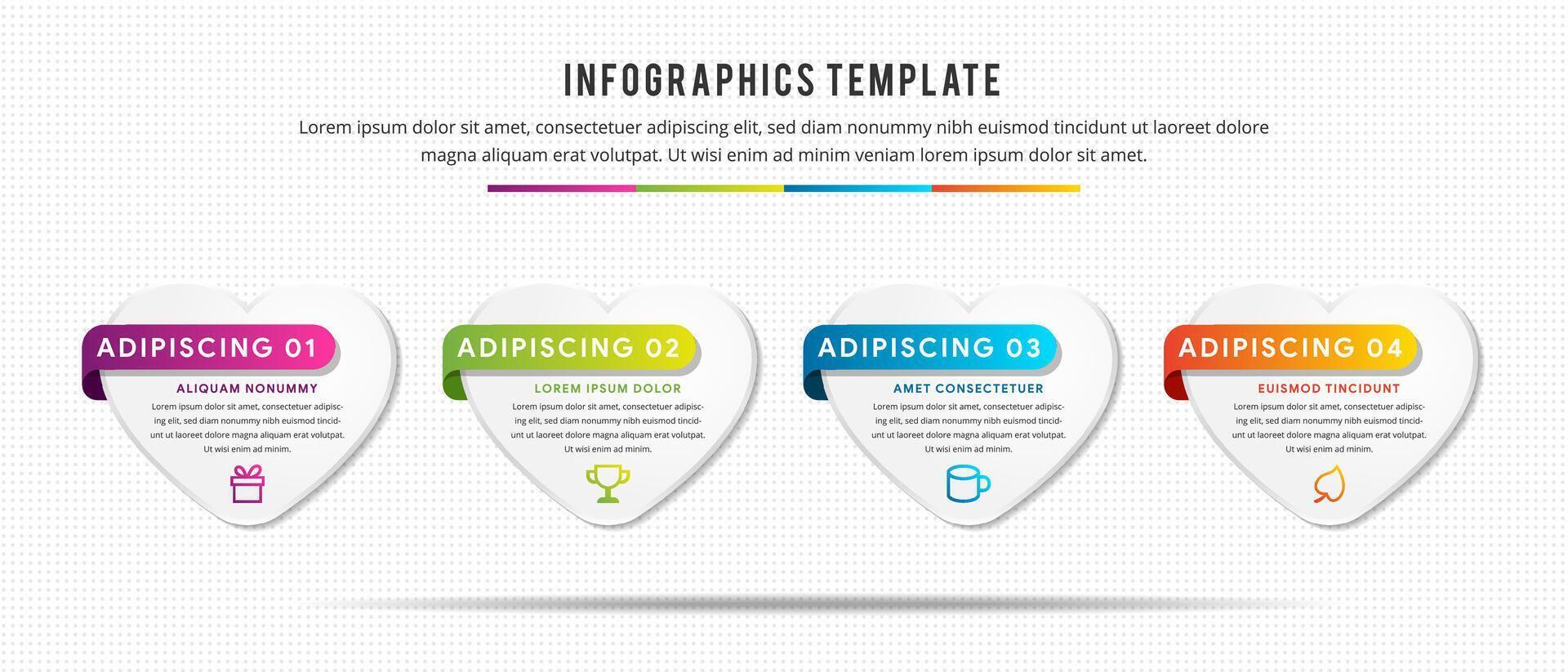 INFOGRAPHICS TEMPLATE

Lorem ipsum dolor sit amet, consectetuer adipiscing elit, sed diam nonummy nibh euismod tincidunt ut laoreet dolore magna aliquam erat volutpat. Ut wisi enim ad minim veniam lorem ipsum dolor sit amet.

ADIPISCING 01

ALIQUAM NONUMMY

Lorem ipsum dolor sit amet, consectetuer adipiscing elit, sed diam nonummy nibh euismod tincidunt ut laoreet dolore magna aliquam erat volutpat. Ut wisi enim ad minim.

ADIPISCING 02

LOREM IPSUM DOLOR

Lorem ipsum dolor sit amet, consectetuer adipiscing elit, sed diam nonummy nibh euismod tincidunt ut laoreet dolore magna aliquam erat volutpat. Ut wisi enim ad minim.

ADIPISCING 03

AMET CONSECTETUER

Lorem ipsum dolor sit amet, consectetuer adipiscing elit, sed diam nonummy nibh euismod tincidunt ut laoreet dolore magna aliquam erat volutpat. Ut wisi enim ad minim.

ADIPISCING 04

EUISMOD TINCIDUNT

Lorem ipsum dolor sit amet, consectetuer adipiscing elit, sed diam nonummy nibh euismod tincidunt ut laoreet dolore magna aliquam erat volutpat. Ut wisi enim ad minim.