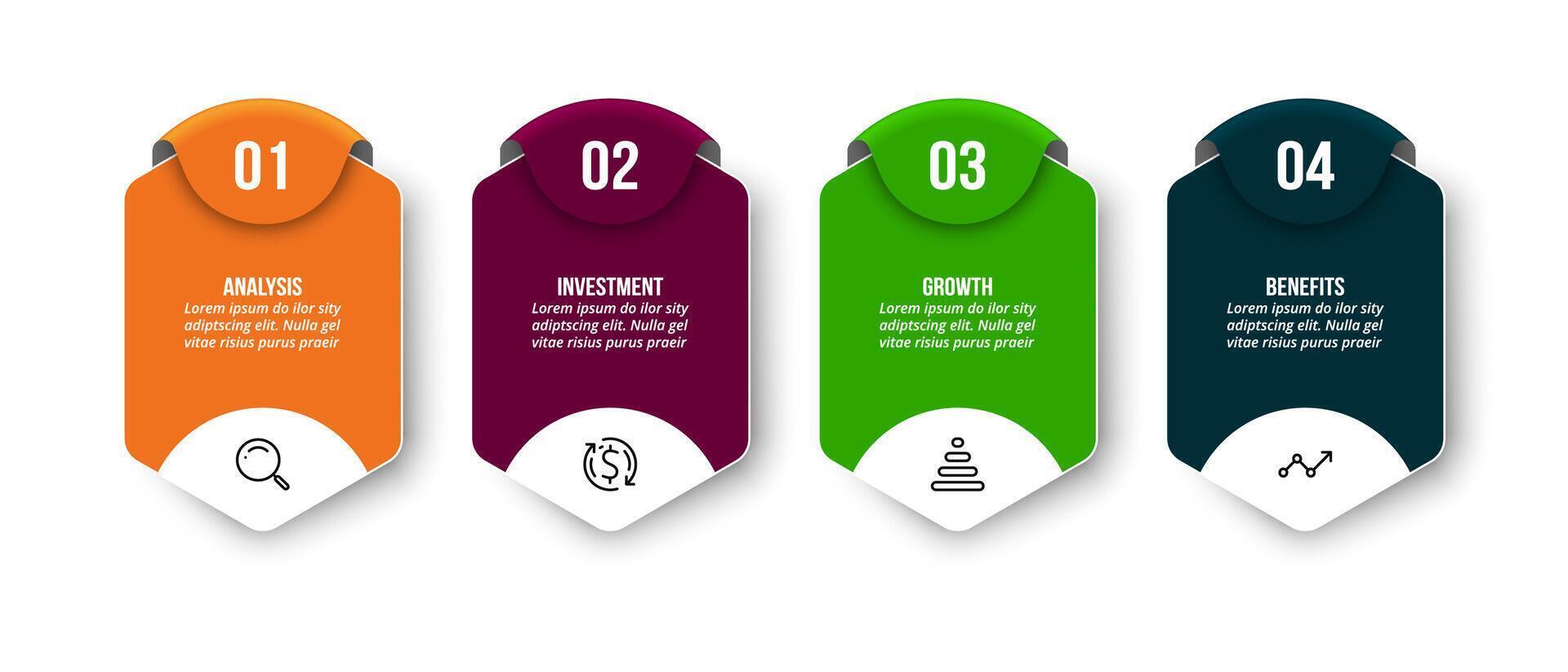 01

ANALYSIS
Lorem ipsum do ilor sity adiptscing elit. Nulla gel vitae risius purus praeir

02

INVESTMENT
Lorem ipsum do ilor sity adiptscing elit. Nulla gel vitae risius purus praeir

03

GROWTH
Lorem ipsum do ilor sity adiptscing elit. Nulla gel vitae risius purus praeir

04

BENEFITS
Lorem ipsum do ilor sity adiptscing elit. Nulla gel vitae risius purus praeir