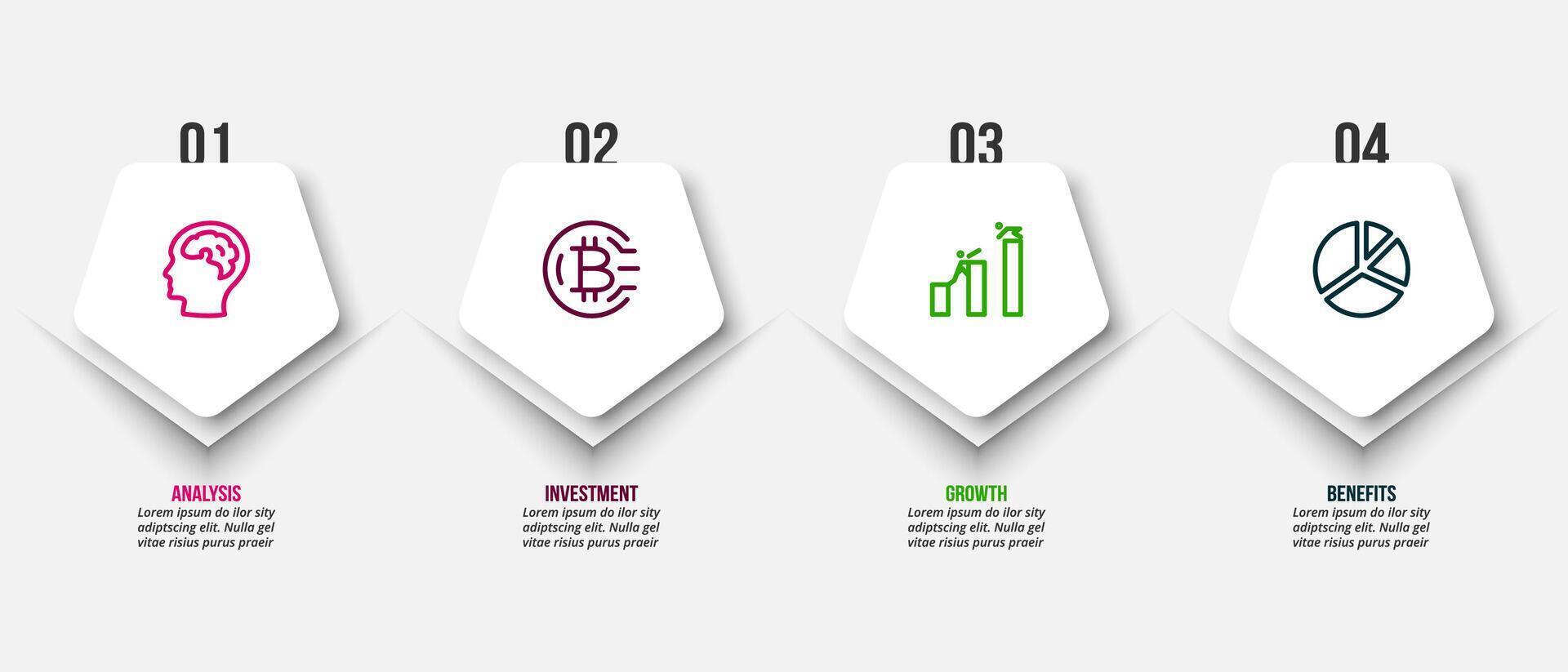 01

ANALYSIS
Lorem ipsum do ilor sity adiptscing elit. Nulla gel vitae risius purus praeir

02

INVESTMENT
Lorem ipsum do ilor sity adiptscing elit. Nulla gel vitae risius purus praeir

03

GROWTH
Lorem ipsum do ilor sity adiptscing elit. Nulla gel vitae risius purus praeir

04

BENEFITS
Lorem ipsum do ilor sity adiptscing elit. Nulla gel vitae risius purus praeir