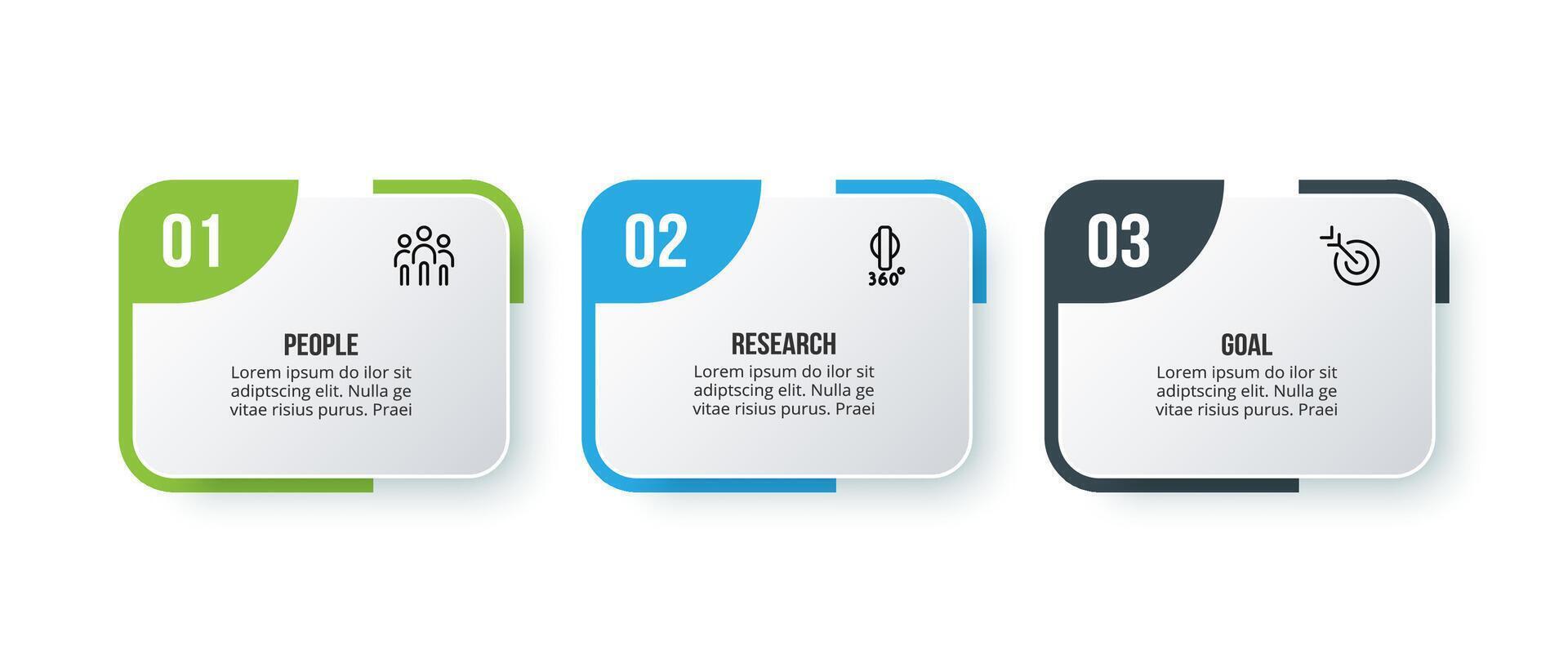 01

PEOPLE

Lorem ipsum do ilor sit adiptscing elit. Nulla ge vitae risius purus. Praei

02

360°

RESEARCH

Lorem ipsum do ilor sit adiptscing elit. Nulla ge vitae risius purus. Praei

03

GOAL

Lorem ipsum do ilor sit adiptscing elit. Nulla ge vitae risius purus. Praei