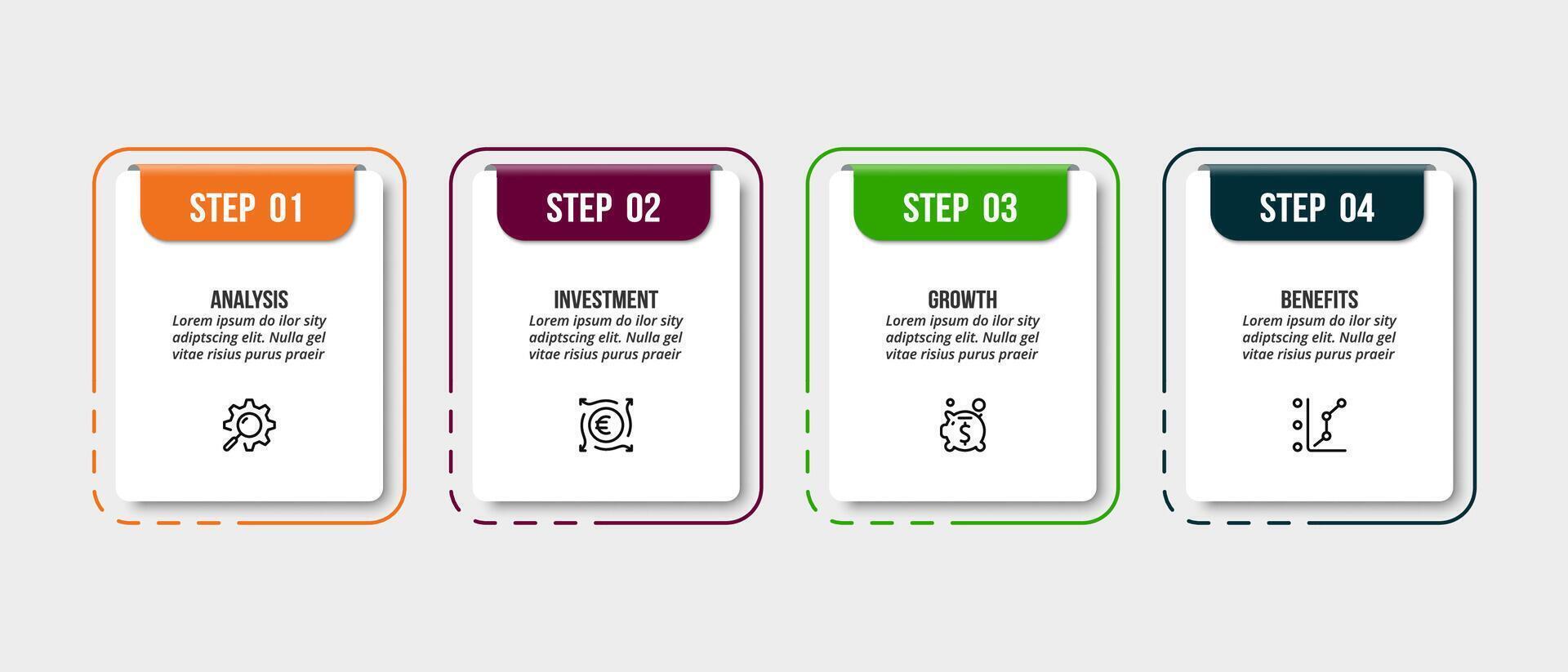 STEP 01

ANALYSIS
Lorem ipsum do ilor sity adiptscing elit. Nulla gel vitae risius purus praeir

STEP 02

INVESTMENT
Lorem ipsum do ilor sity adiptscing elit. Nulla gel vitae risius purus praeir

STEP 03

GROWTH
Lorem ipsum do ilor sity adiptscing elit. Nulla gel vitae risius purus praeir

STEP 04

BENEFITS
Lorem ipsum do ilor sity adiptscing elit. Nulla gel vitae risius purus praeir