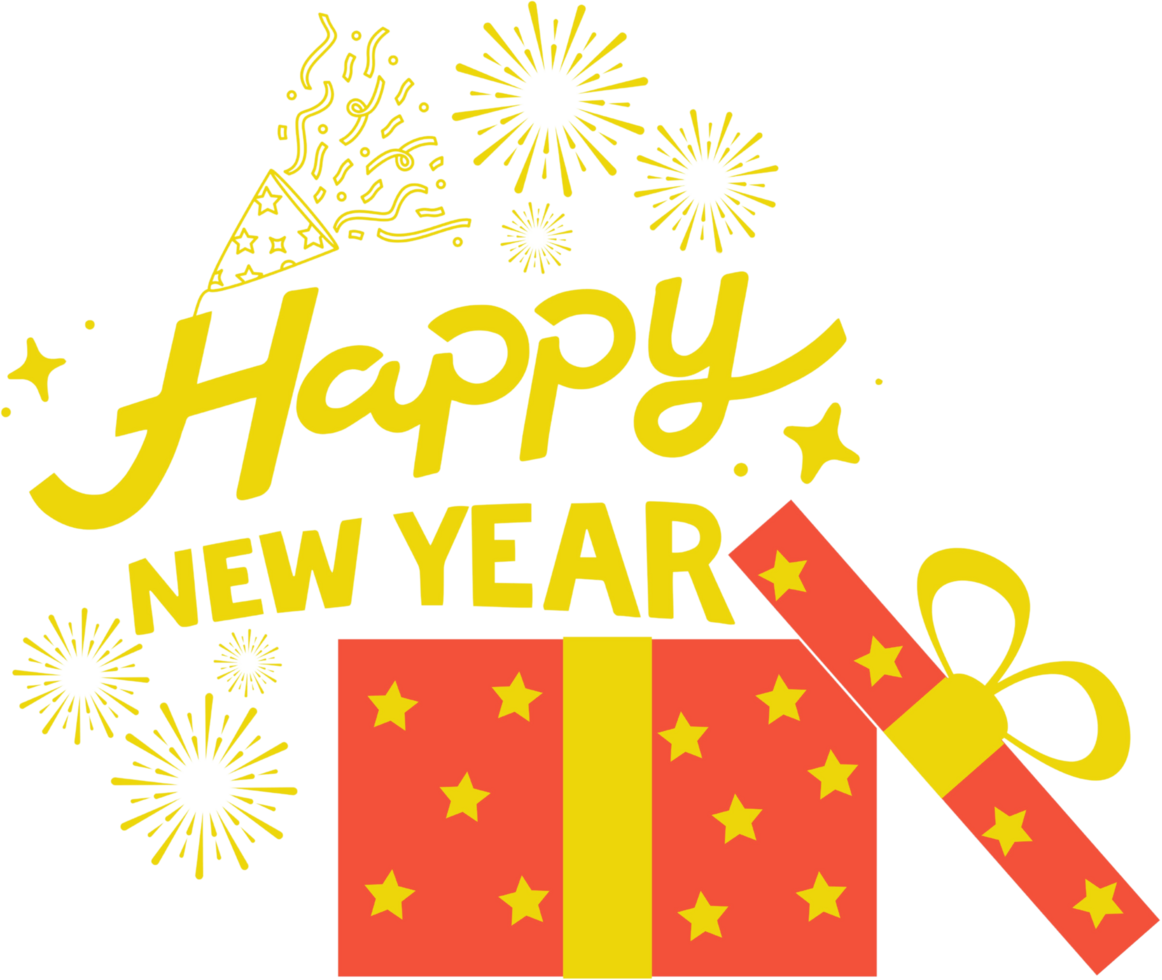 Happy
NEW YEAR