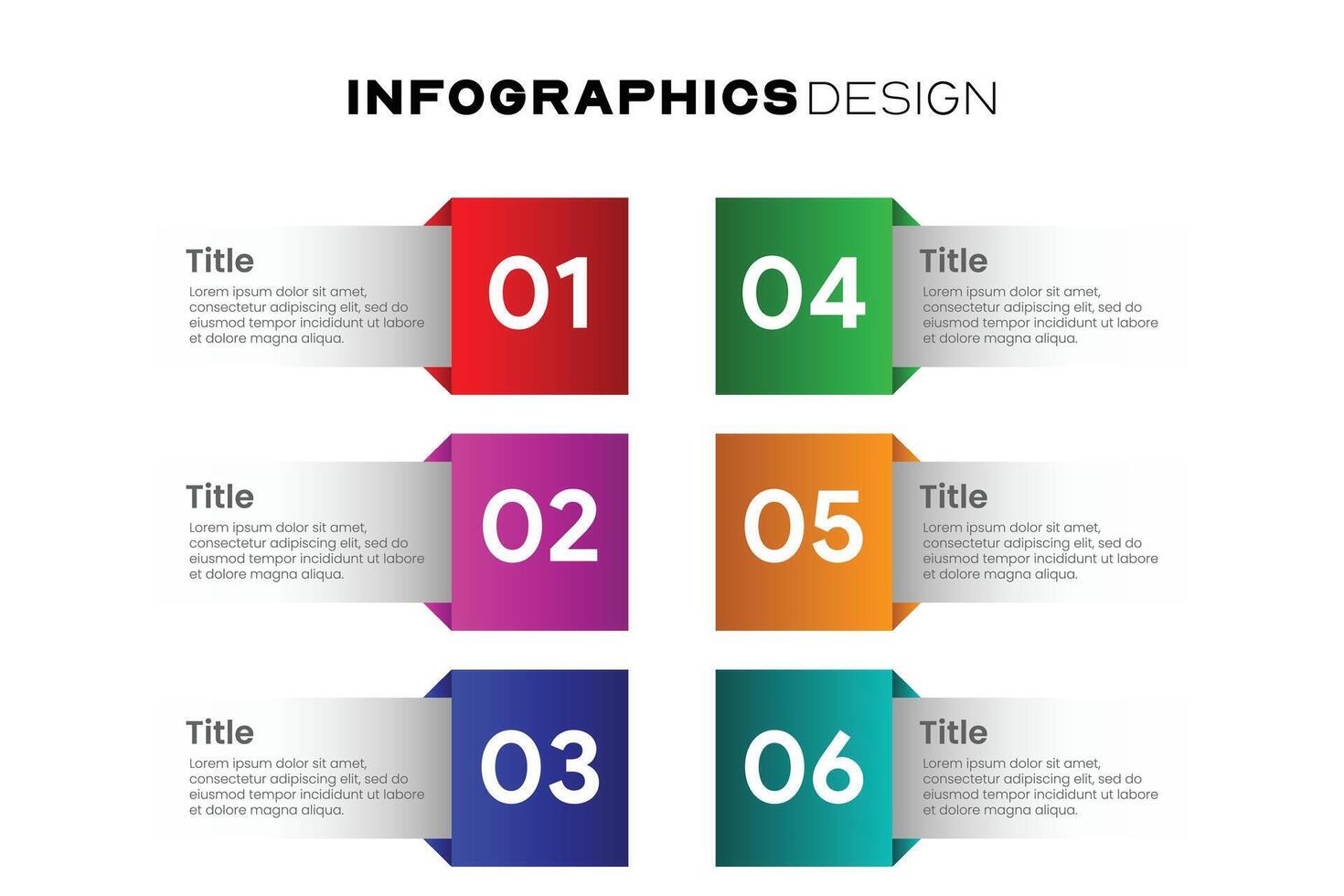 INFOGRAPHICS DESIGN

Title
Lorem ipsum dolor sit amet, consectetur adipiscing elit, sed do eiusmod tempor incididunt ut labore et dolore magna aliqua.

01

Title
Lorem ipsum dolor sit amet, consectetur adipiscing elit, sed do eiusmod tempor incididunt ut labore et dolore magna aliqua.

02

Title
Lorem ipsum dolor sit amet, consectetur adipiscing elit, sed do eiusmod tempor incididunt ut labore et dolore magna aliqua.

03

04

Title
Lorem ipsum dolor sit amet, consectetur adipiscing elit, sed do eiusmod tempor incididunt ut labore et dolore magna aliqua.

05

Title
Lorem ipsum dolor sit amet, consectetur adipiscing elit, sed do eiusmod tempor incididunt ut labore et dolore magna aliqua.

06

Title
Lorem ipsum dolor sit amet, consectetur adipiscing elit, sed do eiusmod tempor incididunt ut labore et dolore magna aliqua.