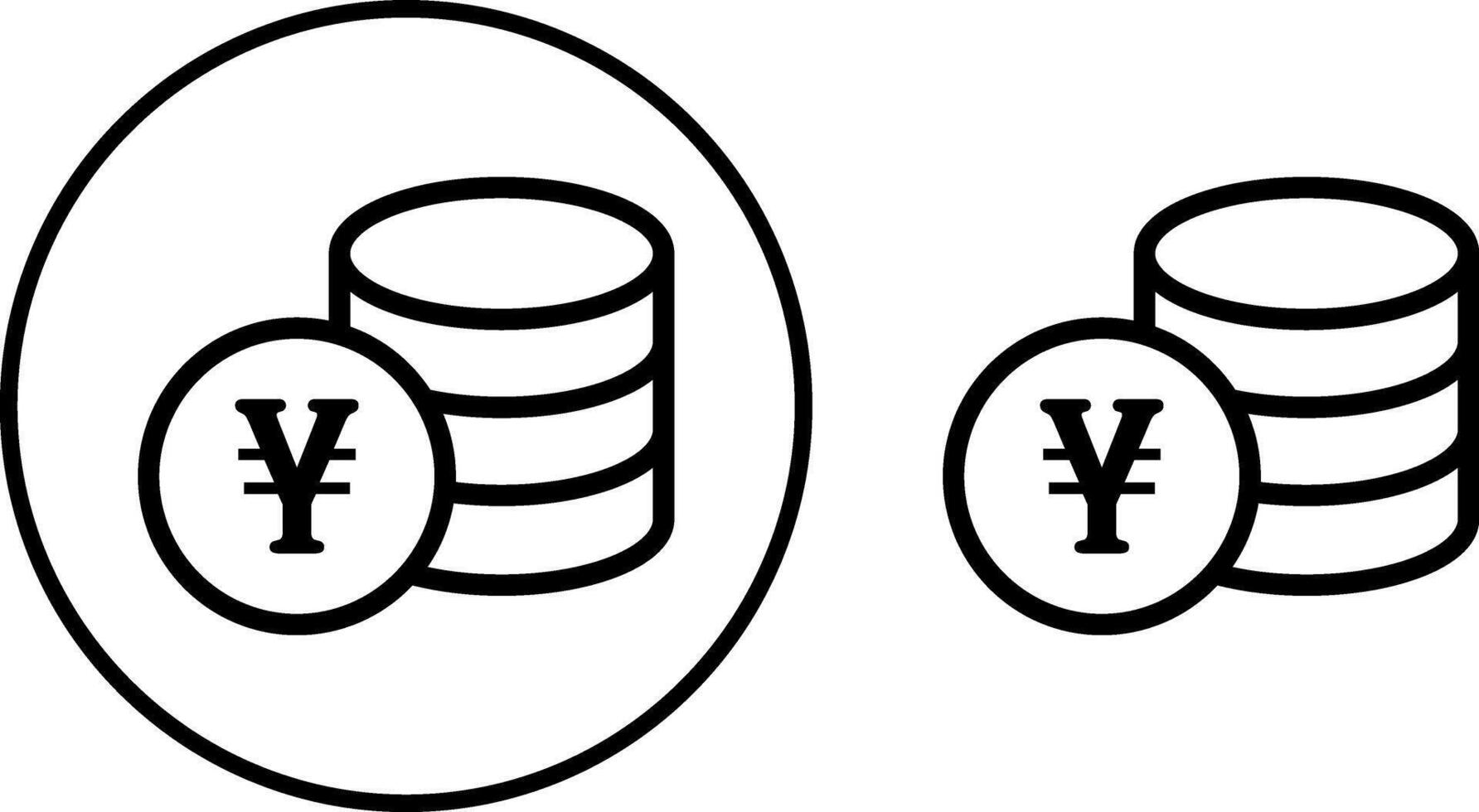 ¥

¥