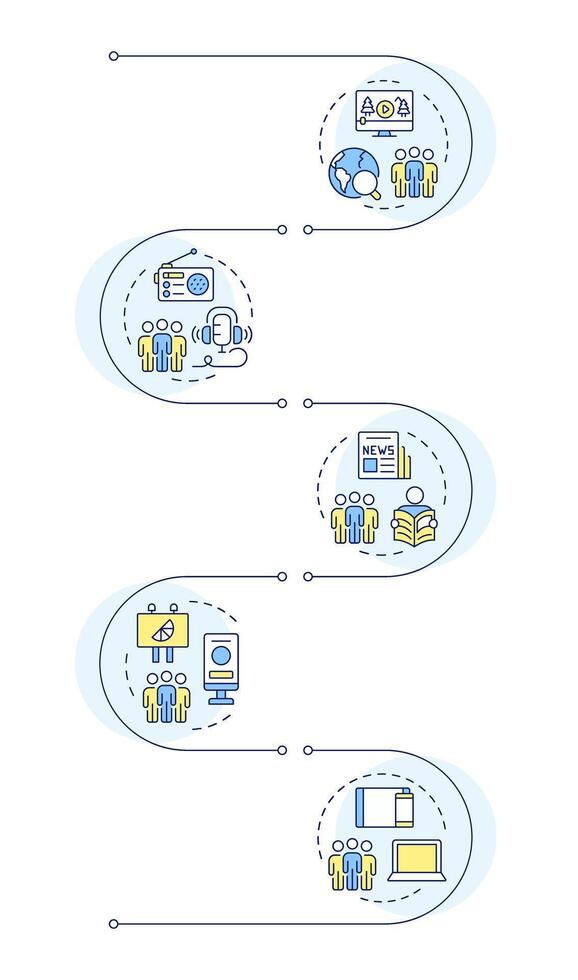 NEWS