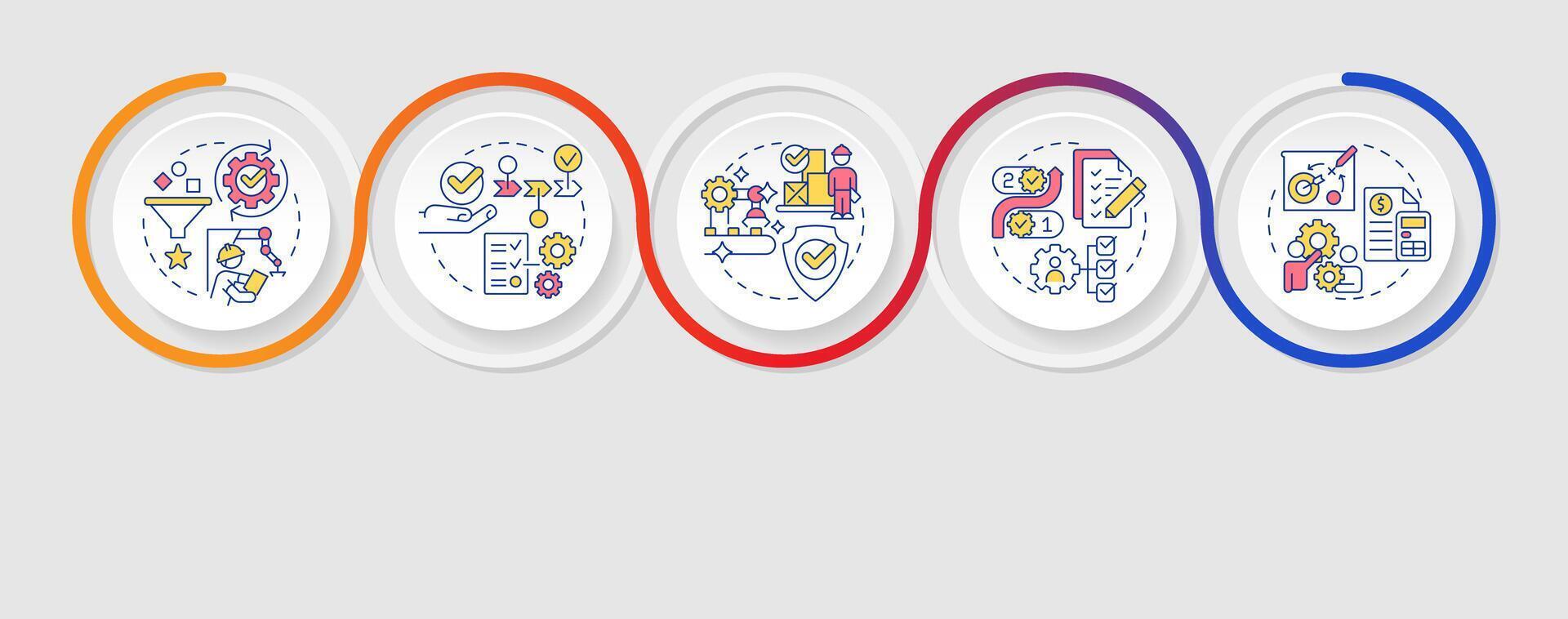 2
1
$