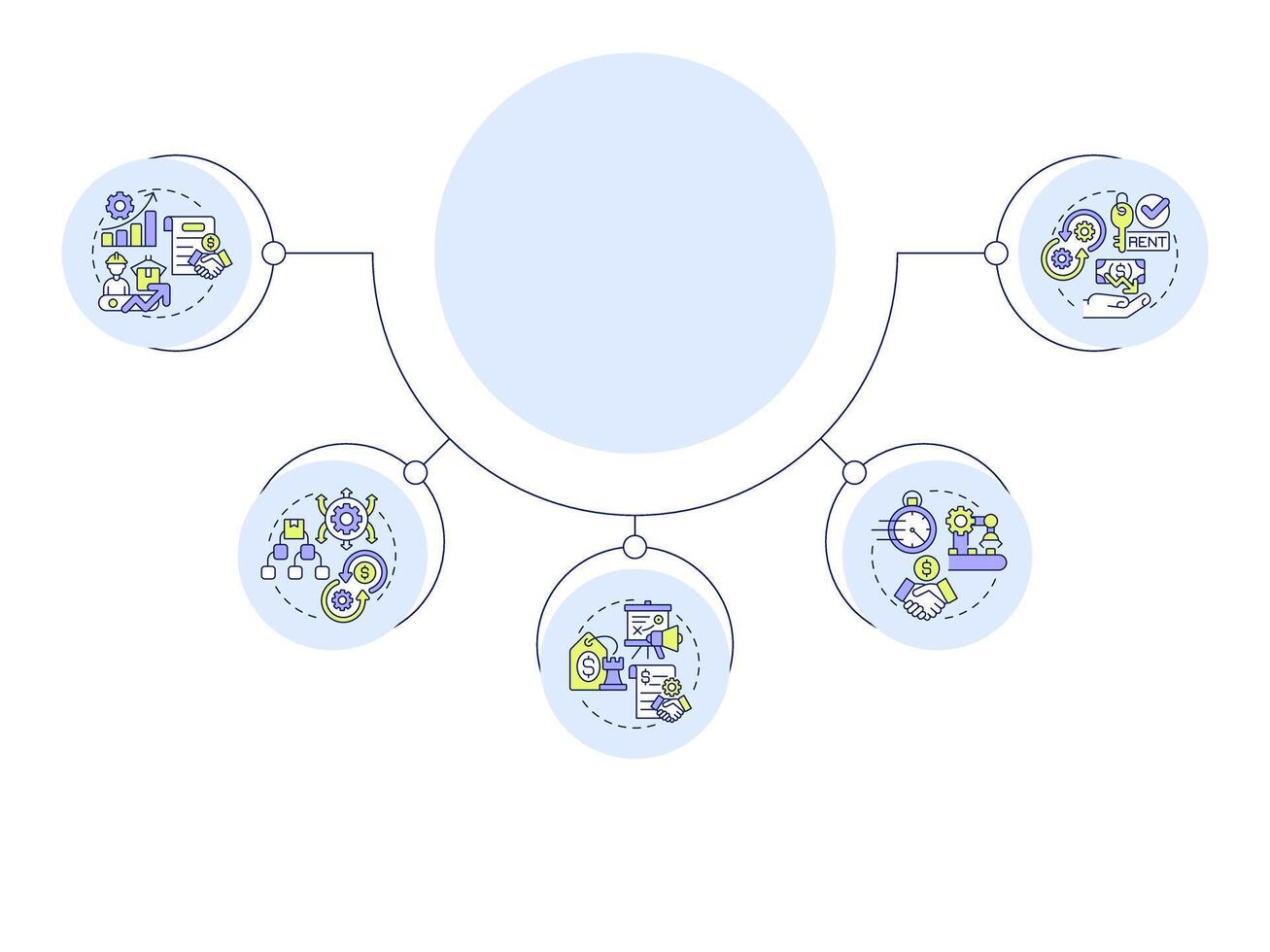 RENT