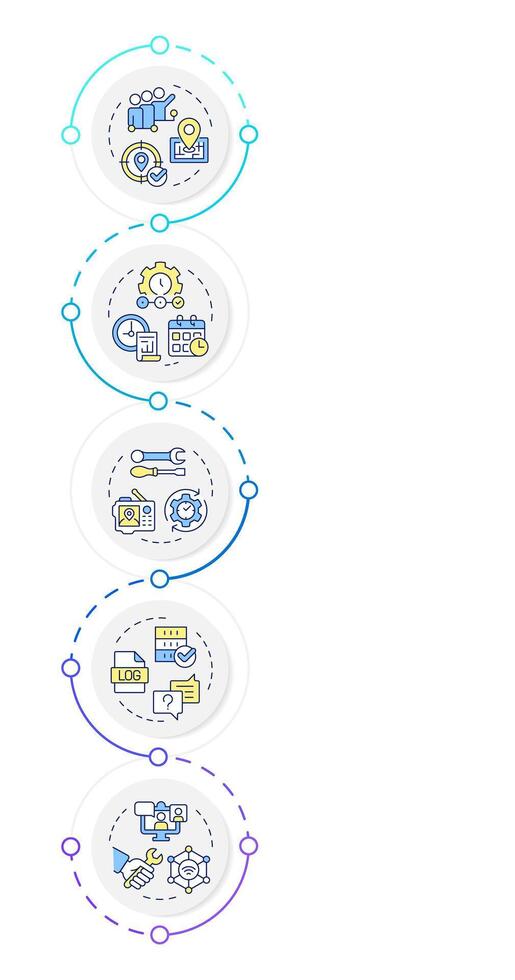 LOG
?