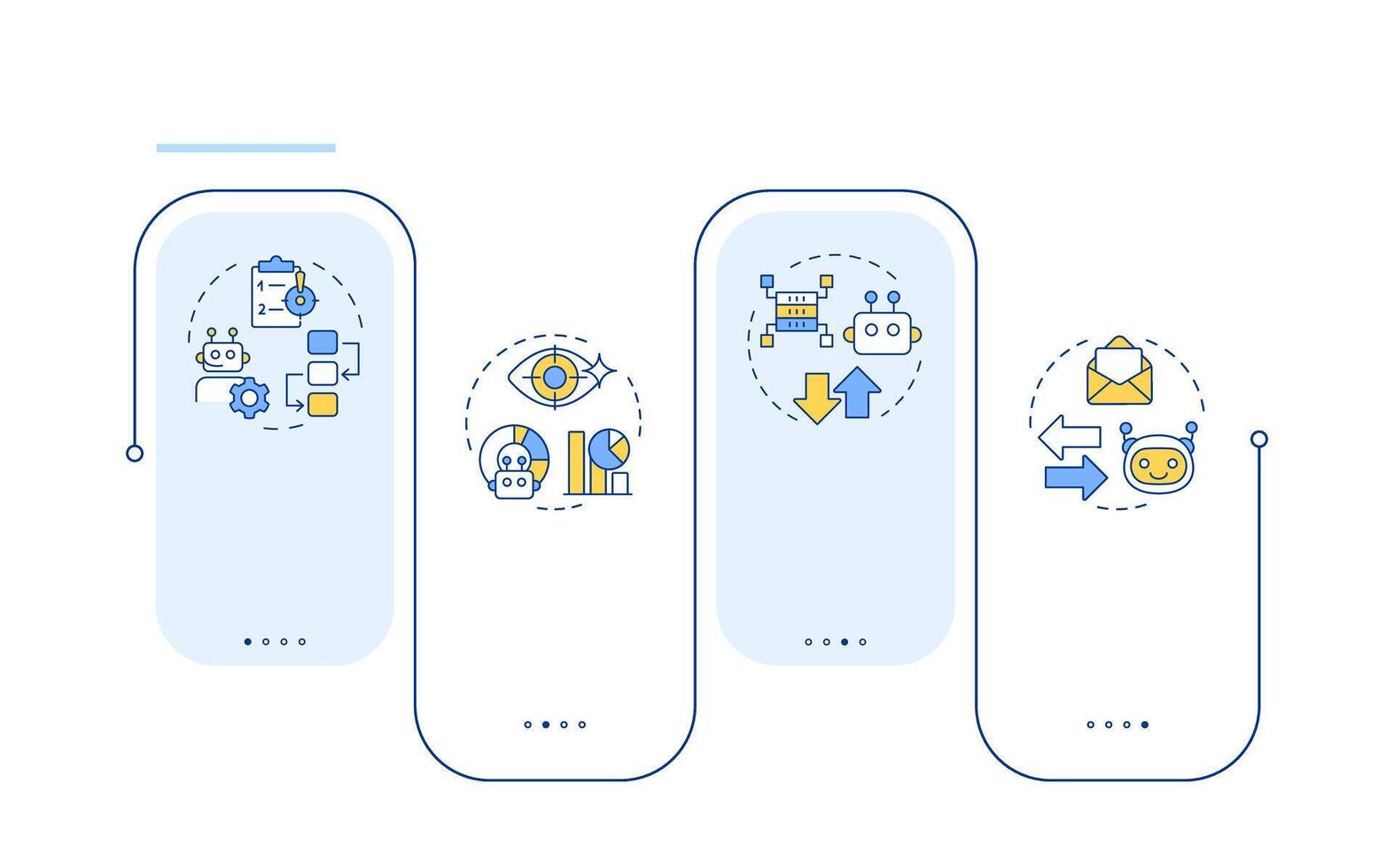 1
2