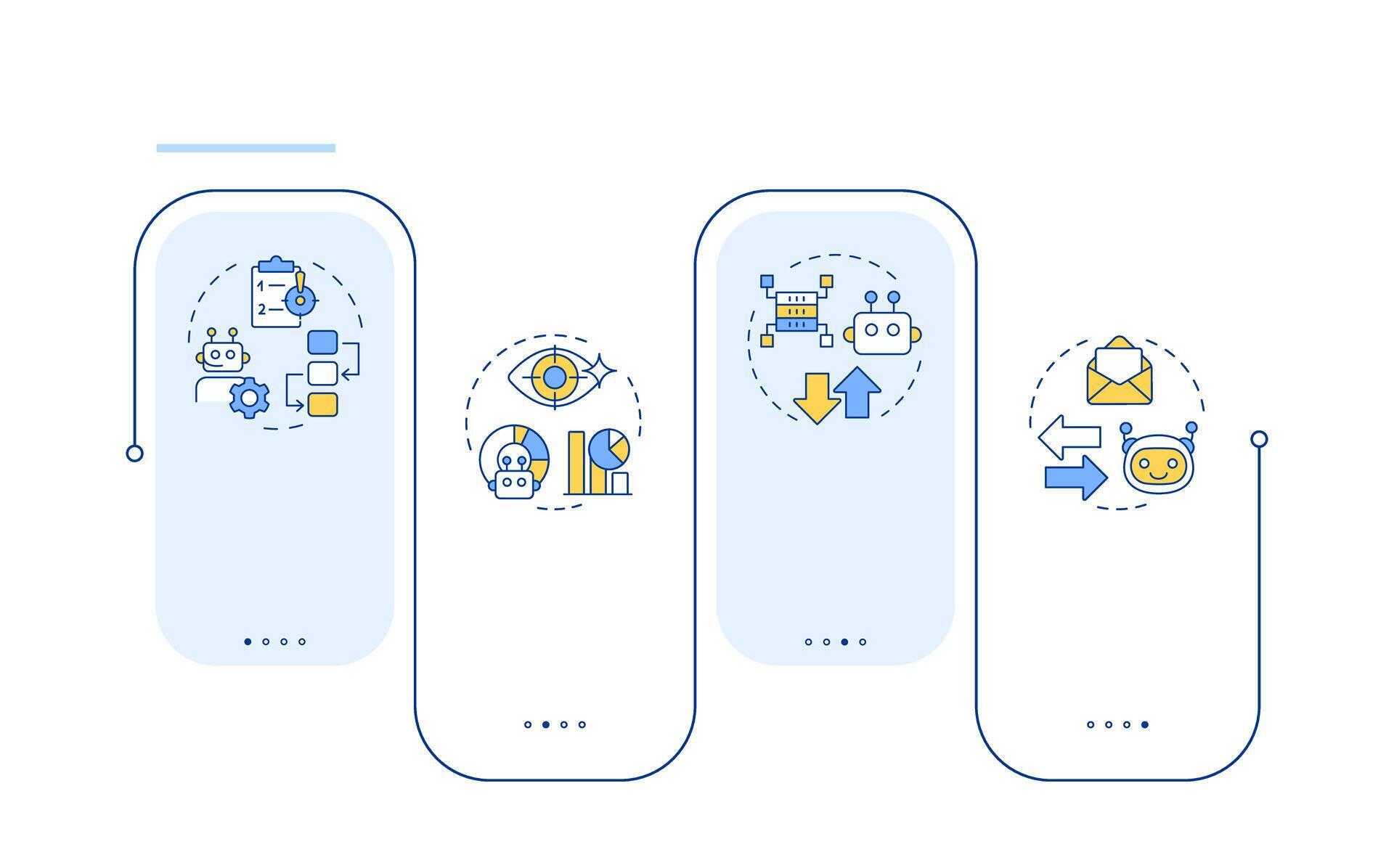 1
2