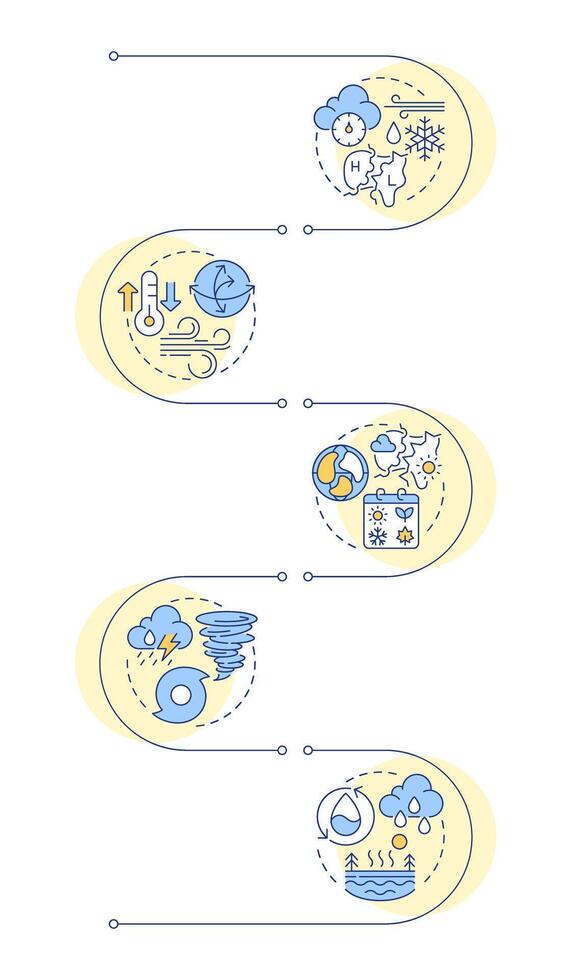 H
L