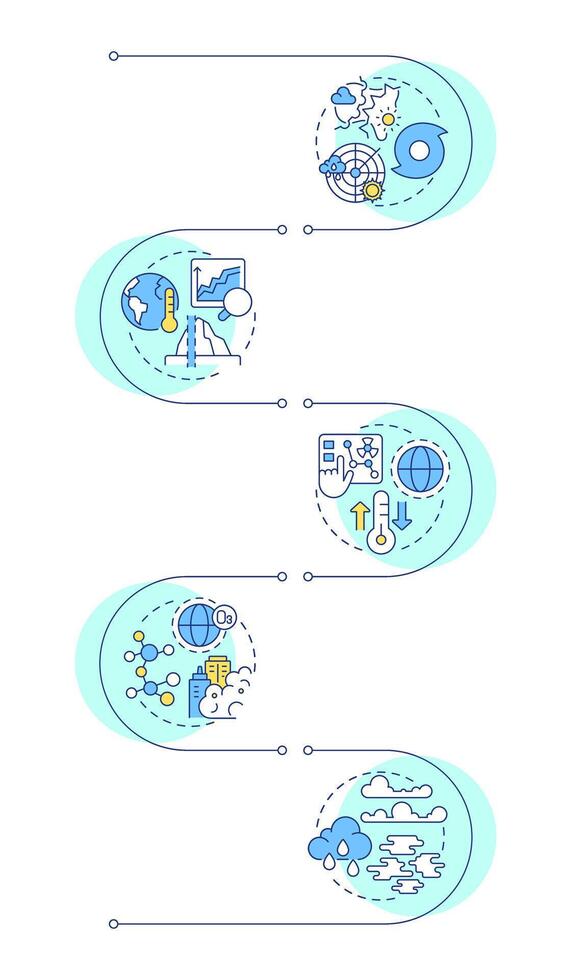 $O_3$