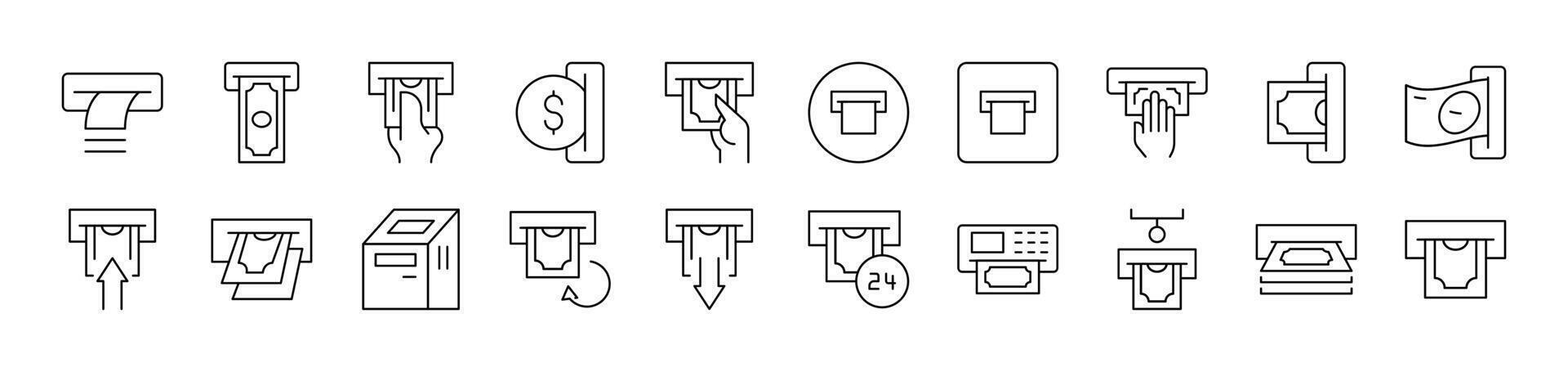 $
24