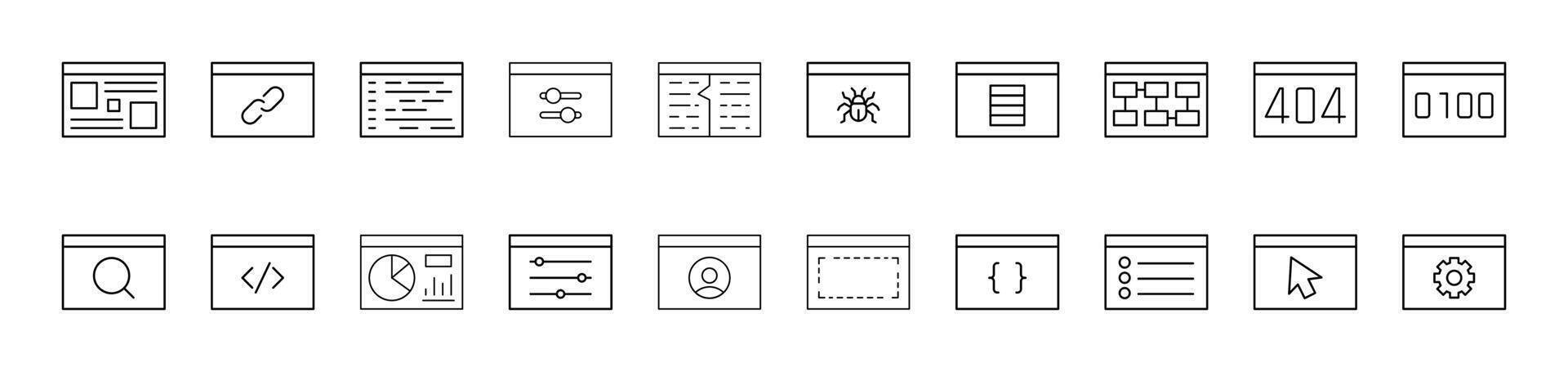 404

0100

</>

{ }