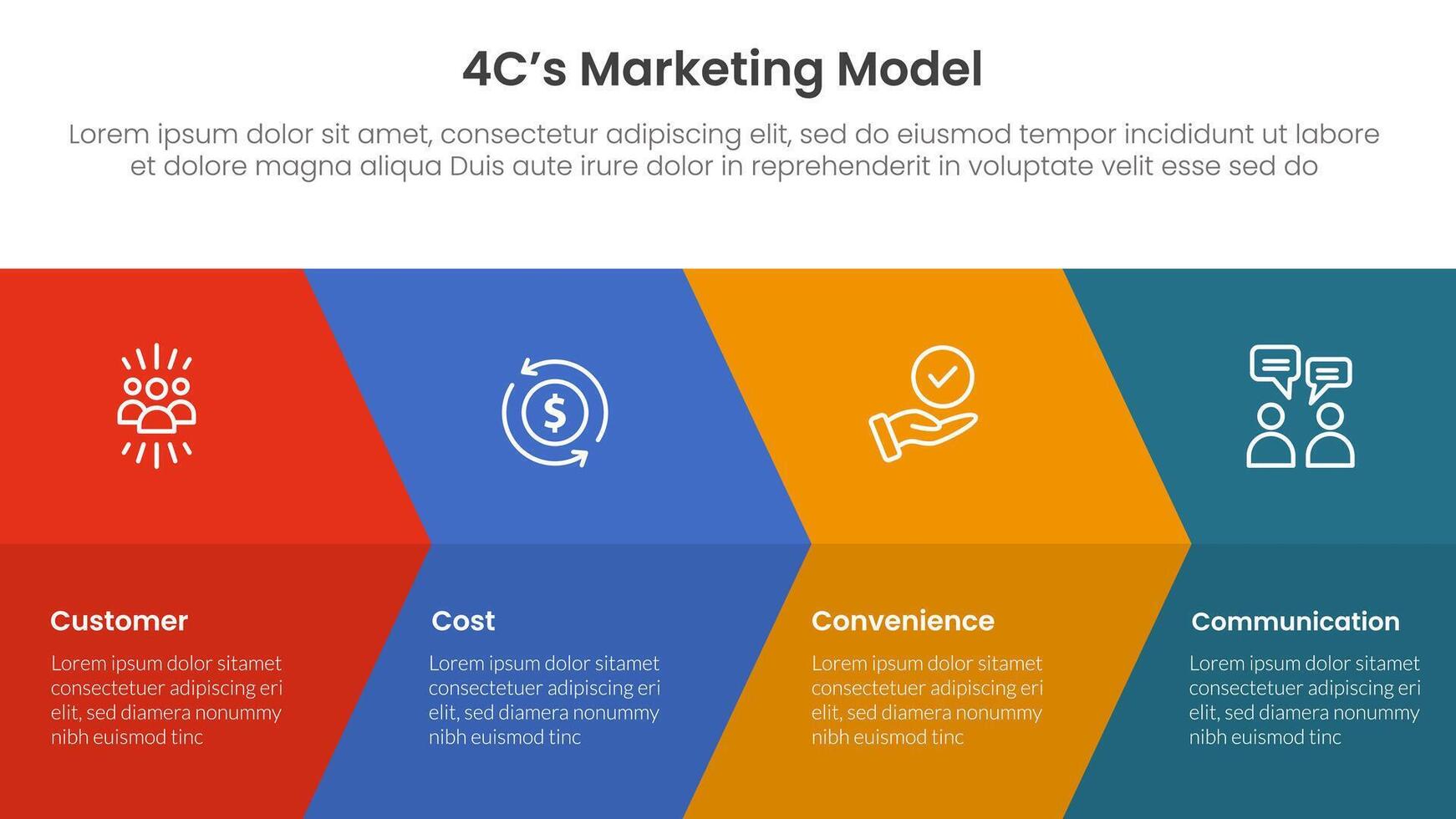 4C’s Marketing Model

Lorem ipsum dolor sit amet, consectetur adipiscing elit, sed do eiusmod tempor incididunt ut labore et dolore magna aliqua Duis aute irure dolor in reprehenderit in voluptate velit esse sed do

$

Customer

Lorem ipsum dolor sitamet consectetuer adipiscing eri elit, sed diamera nonummy nibh euismod tinc

Cost

Lorem ipsum dolor sitamet consectetuer adipiscing eri elit, sed diamera nonummy nibh euismod tinc

Convenience

Lorem ipsum dolor sitamet consectetuer adipiscing eri elit, sed diamera nonummy nibh euismod tinc

Communication

Lorem ipsum dolor sitamet consectetuer adipiscing eri elit, sed diamera nonummy nibh euismod tinc