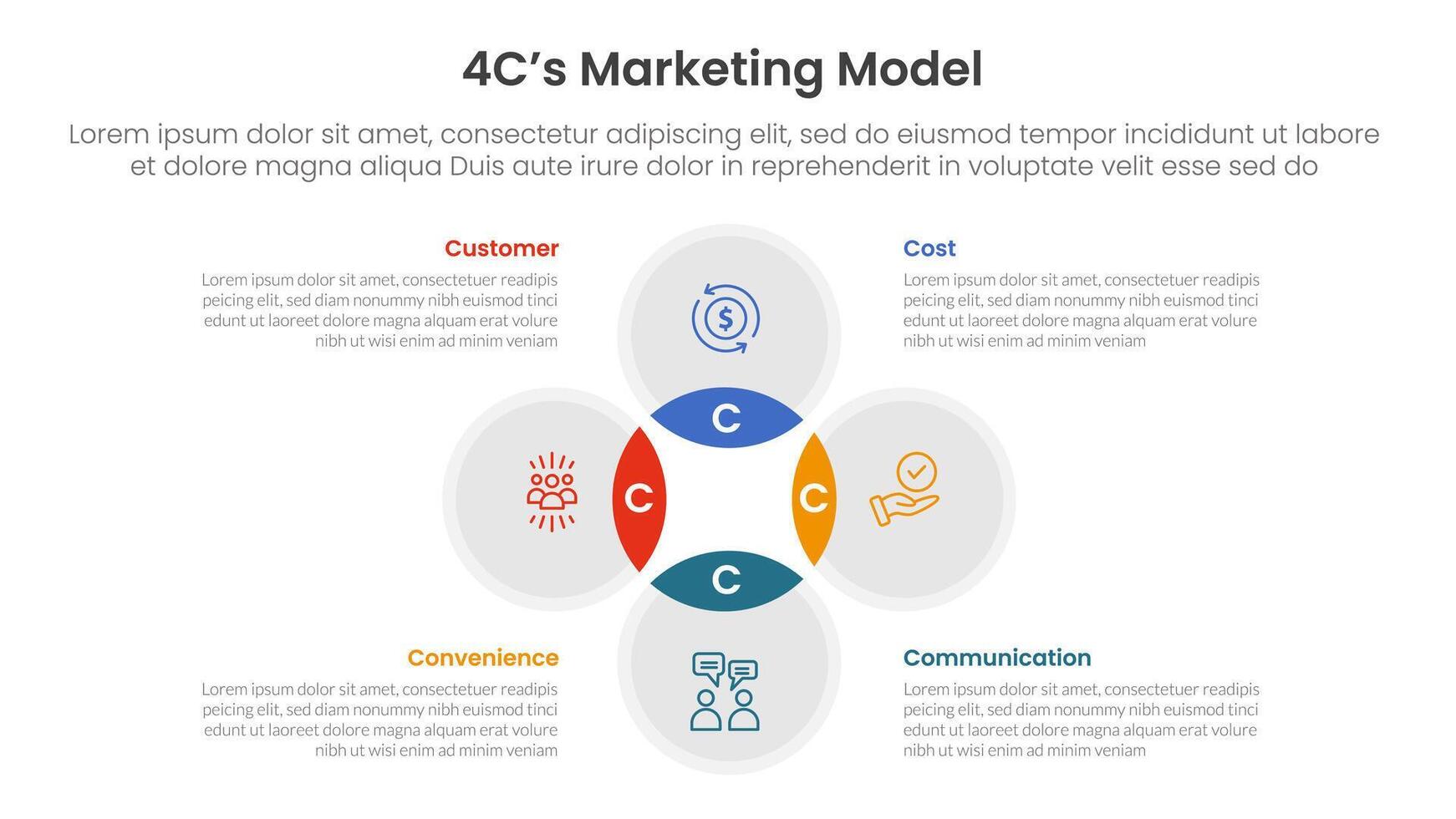 4C's Marketing Model

Lorem ipsum dolor sit amet, consectetur adipiscing elit, sed do eiusmod tempor incididunt ut labore et dolore magna aliqua Duis aute irure dolor in reprehenderit in voluptate velit esse sed do

Customer

Lorem ipsum dolor sit amet, consectetuer readipis peicing elit, sed diam nonummy nibh euismod tinci edunt ut laoreet dolore magna alquam erat volure nibh ut wisi enim ad minim veniam

Cost

Lorem ipsum dolor sit amet, consectetuer readipis peicing elit, sed diam nonummy nibh euismod tinci edunt ut laoreet dolore magna alquam erat volure nibh ut wisi enim ad minim veniam

C

C

C

C

Convenience

Lorem ipsum dolor sit amet, consectetuer readipis peicing elit, sed diam nonummy nibh euismod tinci edunt ut laoreet dolore magna alquam erat volure nibh ut wisi enim ad minim veniam

Communication

Lorem ipsum dolor sit amet, consectetuer readipis peicing elit, sed diam nonummy nibh euismod tinci edunt ut laoreet dolore magna alquam erat volure nibh ut wisi enim ad minim veniam