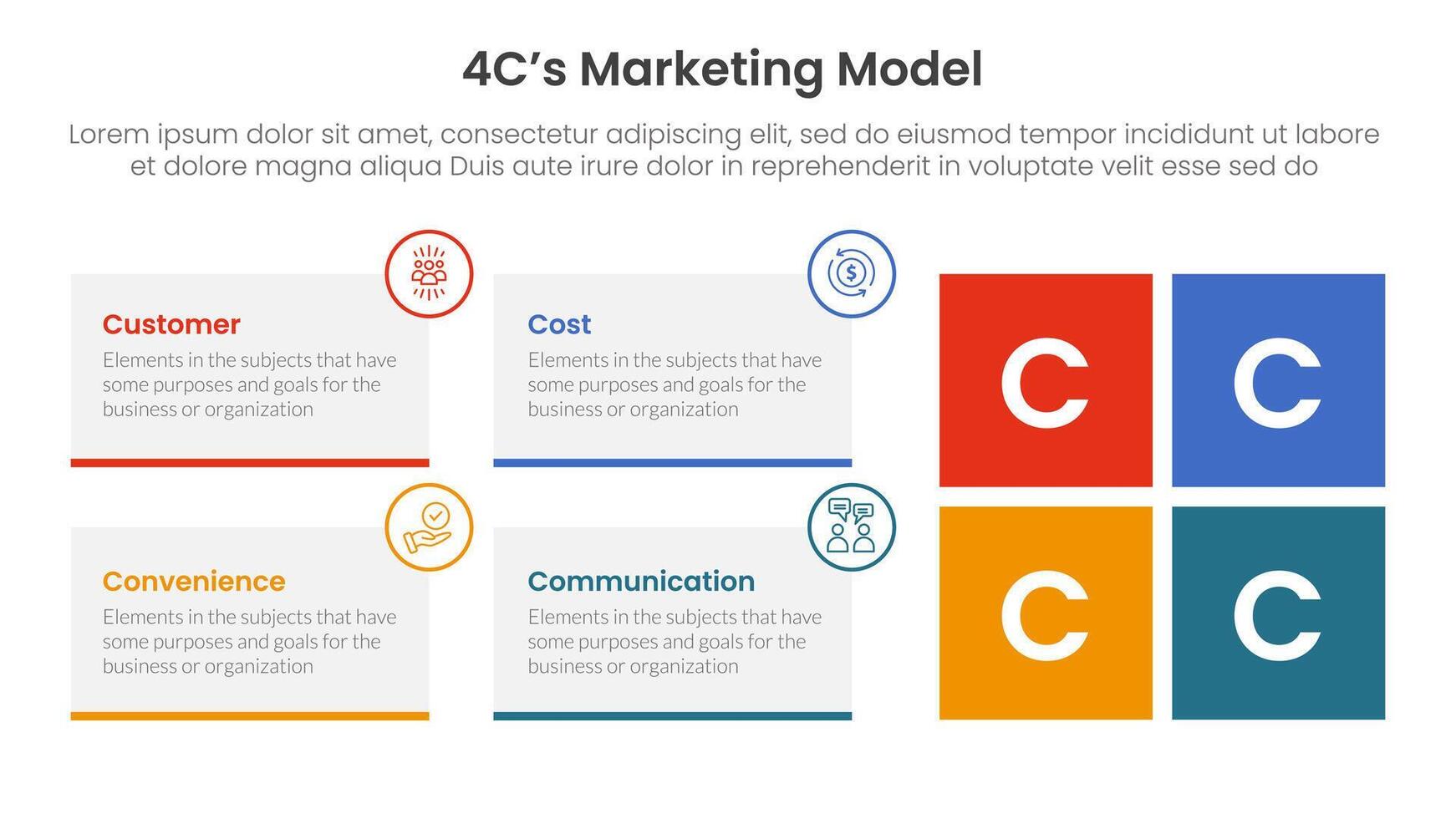 4C's Marketing Model

Lorem ipsum dolor sit amet, consectetur adipiscing elit, sed do eiusmod tempor incididunt ut labore et dolore magna aliqua Duis aute irure dolor in reprehenderit in voluptate velit esse sed do

Customer
Elements in the subjects that have some purposes and goals for the business or organization

Cost
Elements in the subjects that have some purposes and goals for the business or organization

Convenience
Elements in the subjects that have some purposes and goals for the business or organization

Communication
Elements in the subjects that have some purposes and goals for the business or organization

C

C

C

C