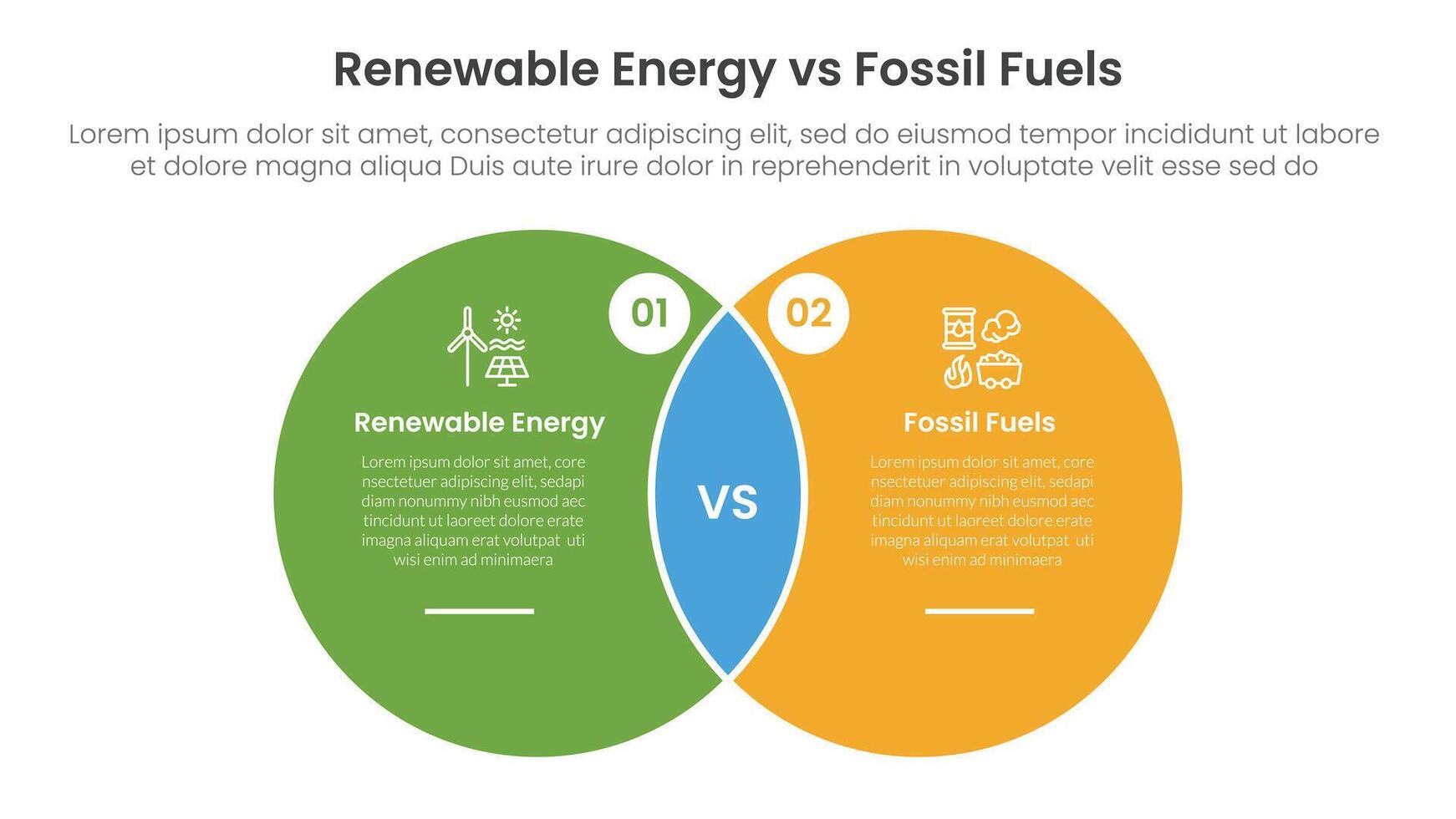 Renewable Energy vs Fossil Fuels

Lorem ipsum dolor sit amet, consectetur adipiscing elit, sed do eiusmod tempor incididunt ut labore et dolore magna aliqua Duis aute irure dolor in reprehenderit in voluptate velit esse sed do

01

Renewable Energy

Lorem ipsum dolor sit amet, core nsectetuer adipiscing elit, sedapi diam nonummy nibh eusmod aec tincidunt ut laoreet dolore erate imagna aliquam erat volutpat uti wisi enim ad minimaera

VS

02

Fossil Fuels

Lorem ipsum dolor sit amet, core nsectetuer adipiscing elit, sedapi diam nonummy nibh eusmod aec tincidunt ut laoreet dolore erate imagna aliquam erat volutpat uti wisi enim ad minimaera