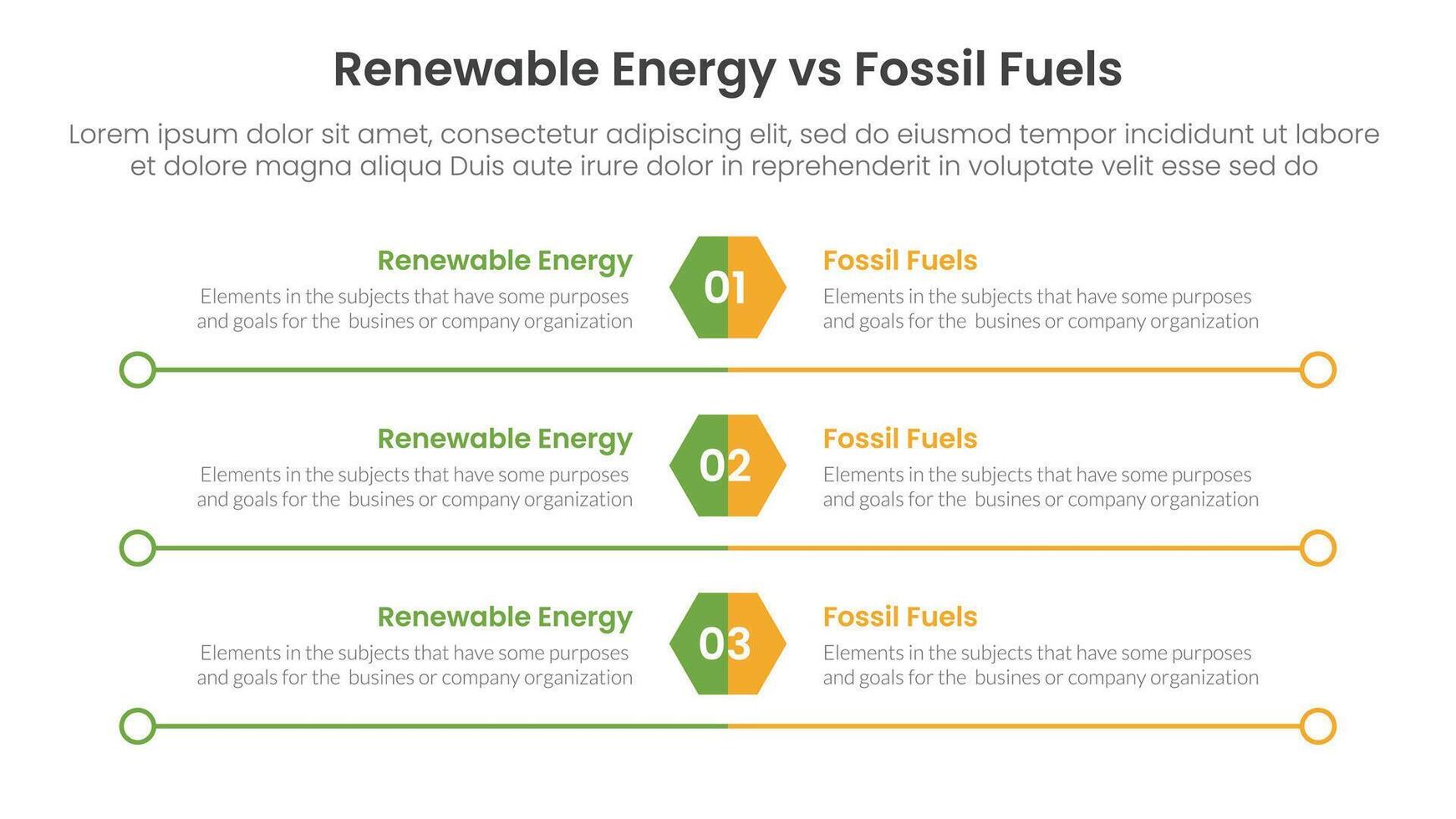 Renewable Energy vs Fossil Fuels

Lorem ipsum dolor sit amet, consectetur adipiscing elit, sed do eiusmod tempor incididunt ut labore et dolore magna aliqua Duis aute irure dolor in reprehenderit in voluptate velit esse sed do

Renewable Energy
Elements in the subjects that have some purposes and goals for the busines or company organization

01

Fossil Fuels
Elements in the subjects that have some purposes and goals for the busines or company organization

Renewable Energy
Elements in the subjects that have some purposes and goals for the busines or company organization

02

Fossil Fuels
Elements in the subjects that have some purposes and goals for the busines or company organization

Renewable Energy
Elements in the subjects that have some purposes and goals for the busines or company organization

03

Fossil Fuels
Elements in the subjects that have some purposes and goals for the busines or company organization