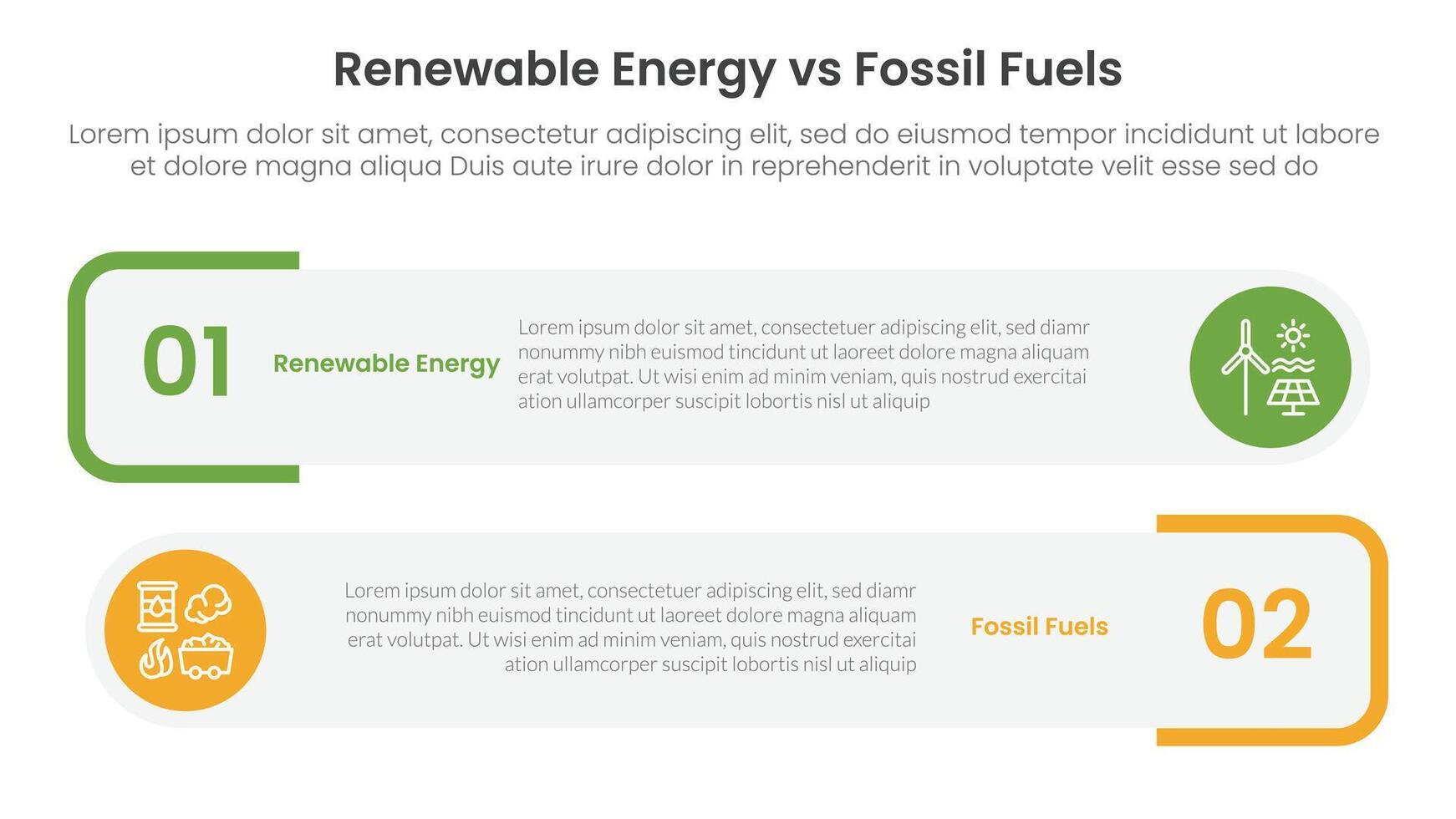 Renewable Energy vs Fossil Fuels

Lorem ipsum dolor sit amet, consectetur adipiscing elit, sed do eiusmod tempor incididunt ut labore et dolore magna aliqua Duis aute irure dolor in reprehenderit in voluptate velit esse sed do

01

Renewable Energy

Lorem ipsum dolor sit amet, consectetuer adipiscing elit, sed diamr nonummy nibh euismod tincidunt ut laoreet dolore magna aliquam erat volutpat. Ut wisi enim ad minim veniam, quis nostrud exercitai ation ullamcorper suscipit lobortis nisl ut aliquip

Lorem ipsum dolor sit amet, consectetuer adipiscing elit, sed diamr nonummy nibh euismod tincidunt ut laoreet dolore magna aliquam erat volutpat. Ut wisi enim ad minim veniam, quis nostrud exercitai ation ullamcorper suscipit lobortis nisl ut aliquip

Fossil Fuels

02