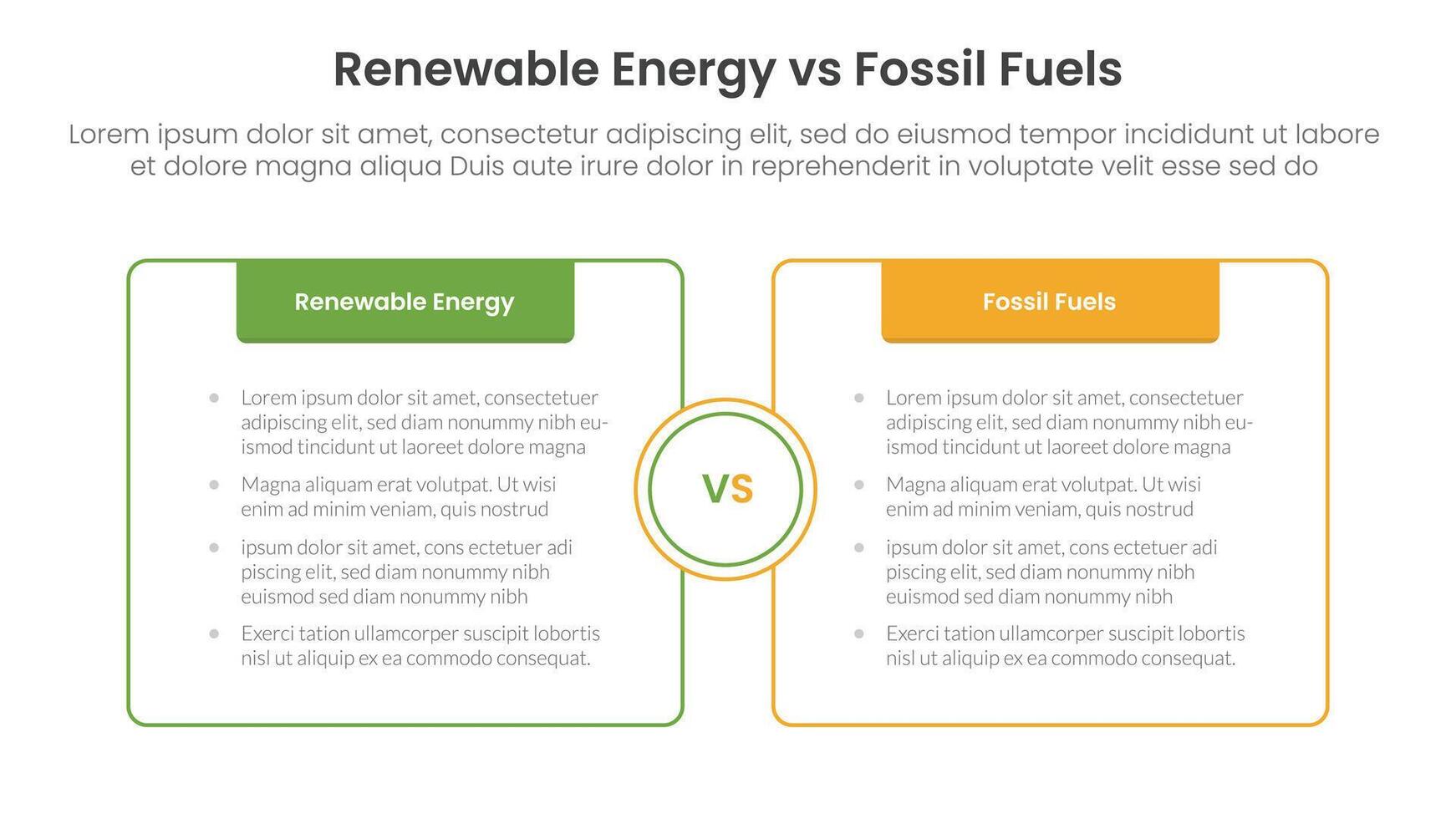 Renewable Energy vs Fossil Fuels

Lorem ipsum dolor sit amet, consectetur adipiscing elit, sed do eiusmod tempor incididunt ut labore et dolore magna aliqua Duis aute irure dolor in reprehenderit in voluptate velit esse sed do

Renewable Energy

- Lorem ipsum dolor sit amet, consectetuer adipiscing elit, sed diam nonummy nibh euismod tincidunt ut laoreet dolore magna
- Magna aliquam erat volutpat. Ut wisi enim ad minim veniam, quis nostrud
- ipsum dolor sit amet, cons ectetuer adi piscing elit, sed diam nonummy nibh euismod sed diam nonummy nibh
- Exerci tation ullamcorper suscipit lobortis nisl ut aliquip ex ea commodo consequat.

VS

Fossil Fuels

- Lorem ipsum dolor sit amet, consectetuer adipiscing elit, sed diam nonummy nibh euismod tincidunt ut laoreet dolore magna
- Magna aliquam erat volutpat. Ut wisi enim ad minim veniam, quis nostrud
- ipsum dolor sit amet, cons ectetuer adi piscing elit, sed diam nonummy nibh euismod sed diam nonummy nibh
- Exerci tation ullamcorper suscipit lobortis nisl ut aliquip ex ea commodo consequat.