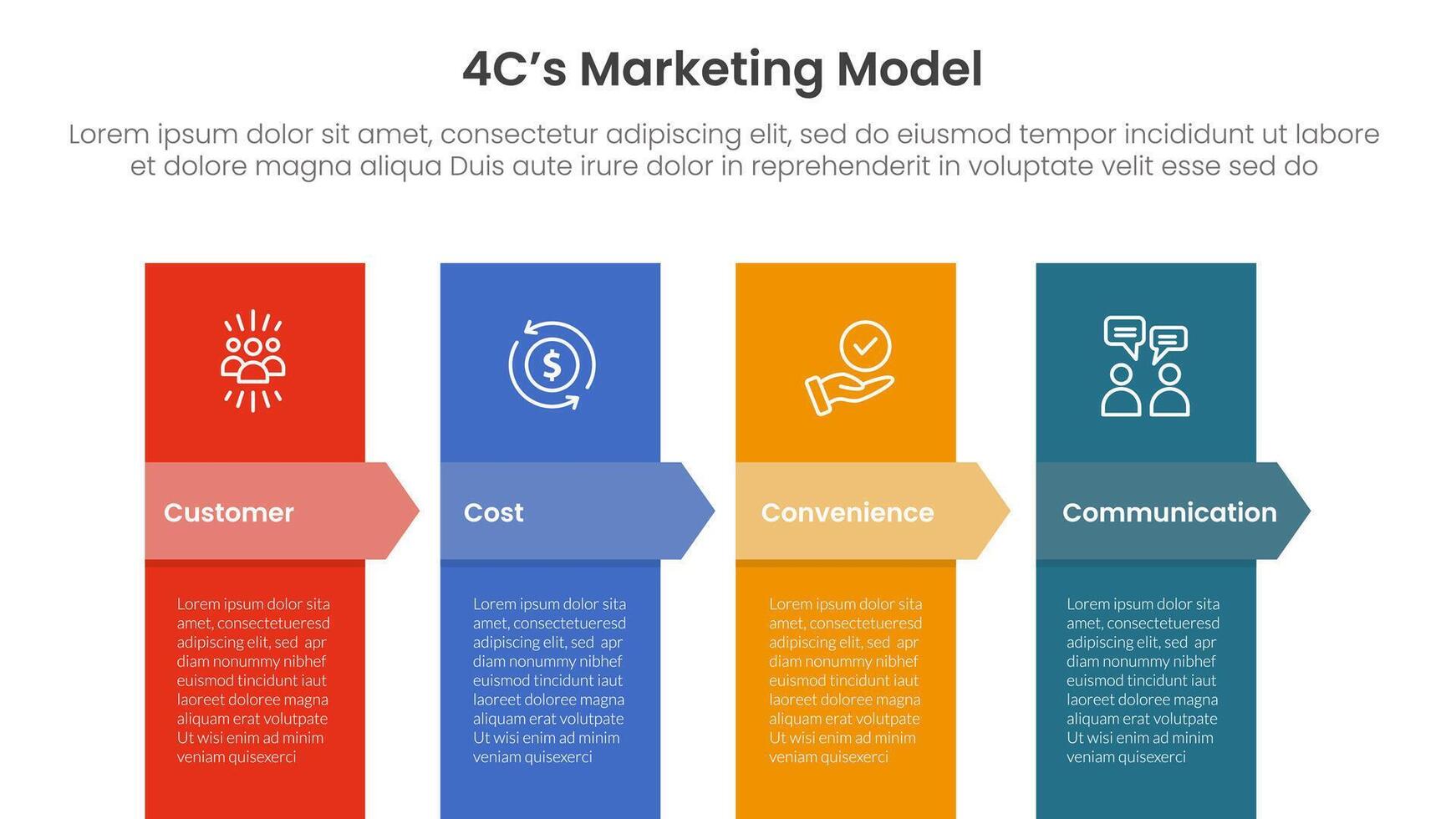 4C's Marketing Model

Lorem ipsum dolor sit amet, consectetur adipiscing elit, sed do eiusmod tempor incididunt ut labore et dolore magna aliqua Duis aute irure dolor in reprehenderit in voluptate velit esse sed do

Customer

Lorem ipsum dolor sita amet, consectetueresd adipiscing elit, sed apr diam nonummy nibhef euismod tincidunt iaut laoreet doloree magna aliquam erat volutpate Ut wisi enim ad minim veniam quisexerci

Cost

Lorem ipsum dolor sita amet, consectetueresd adipiscing elit, sed apr diam nonummy nibhef euismod tincidunt iaut laoreet doloree magna aliquam erat volutpate Ut wisi enim ad minim veniam quisexerci

Convenience

Lorem ipsum dolor sita amet, consectetueresd adipiscing elit, sed apr diam nonummy nibhef euismod tincidunt iaut laoreet doloree magna aliquam erat volutpate Ut wisi enim ad minim veniam quisexerci

Communication

Lorem ipsum dolor sita amet, consectetueresd adipiscing elit, sed apr diam nonummy nibhef euismod tincidunt iaut laoreet doloree magna aliquam erat volutpate Ut wisi enim ad minim veniam quisexerci