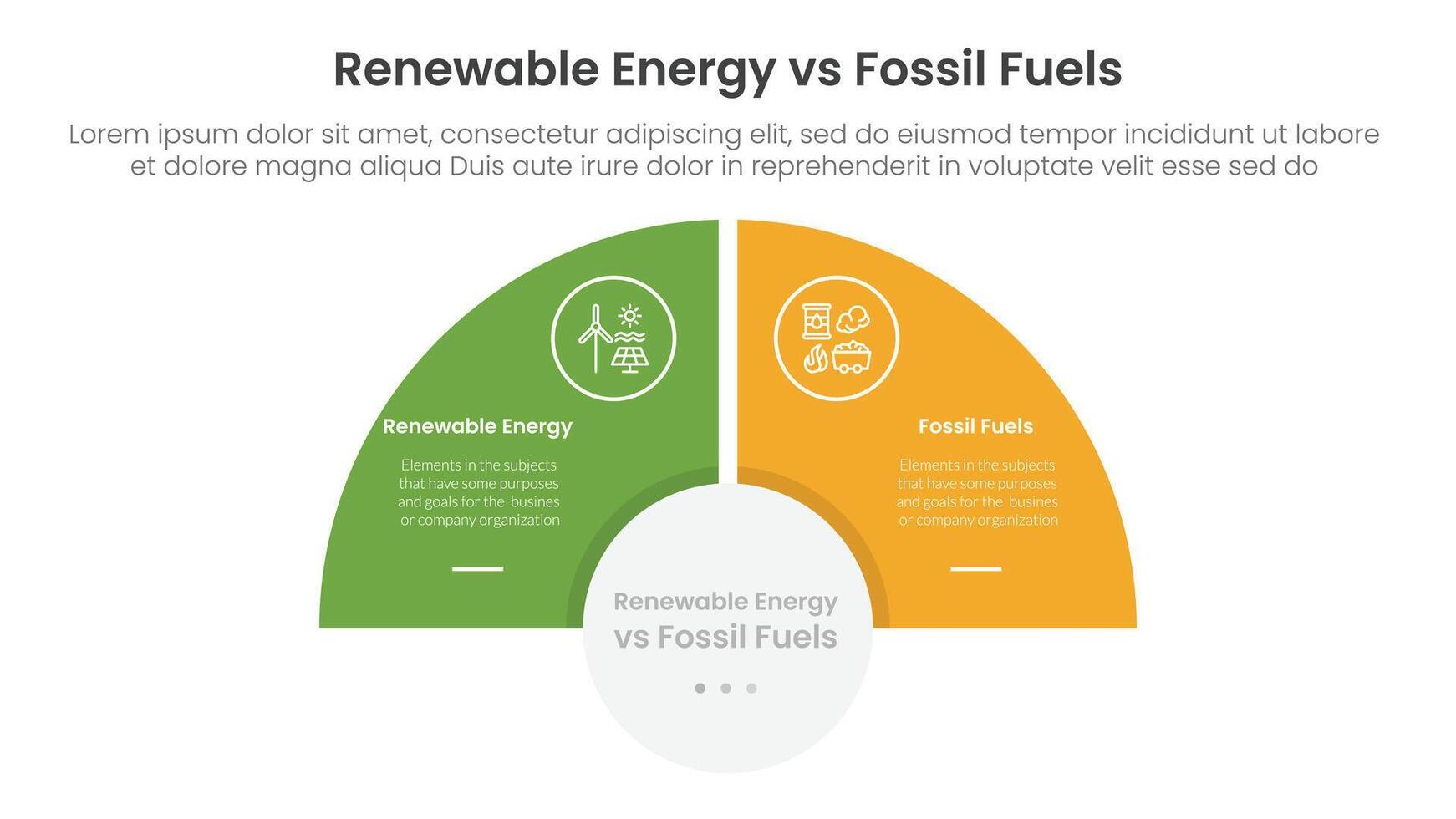 Renewable Energy vs Fossil Fuels

Lorem ipsum dolor sit amet, consectetur adipiscing elit, sed do eiusmod tempor incididunt ut labore et dolore magna aliqua Duis aute irure dolor in reprehenderit in voluptate velit esse sed do

Renewable Energy

Elements in the subjects that have some purposes and goals for the busines or company organization

Fossil Fuels

Elements in the subjects that have some purposes and goals for the busines or company organization

Renewable Energy vs Fossil Fuels