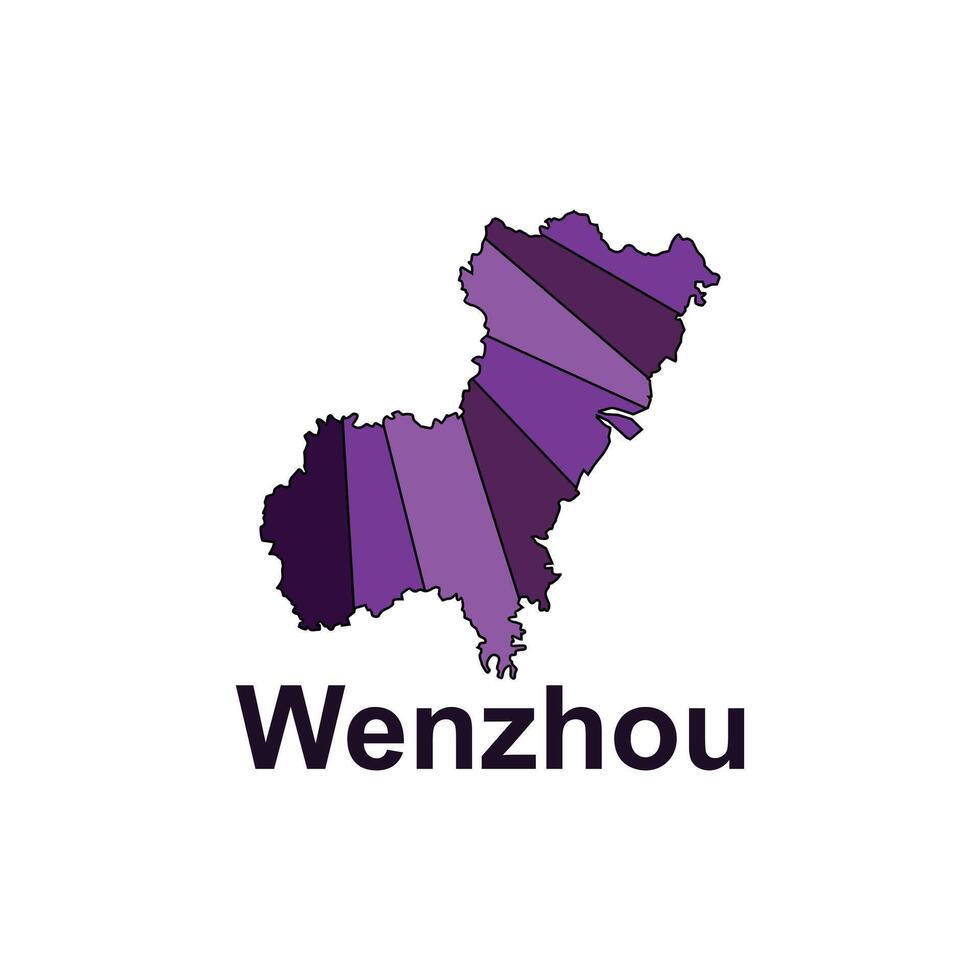 Wenzhou