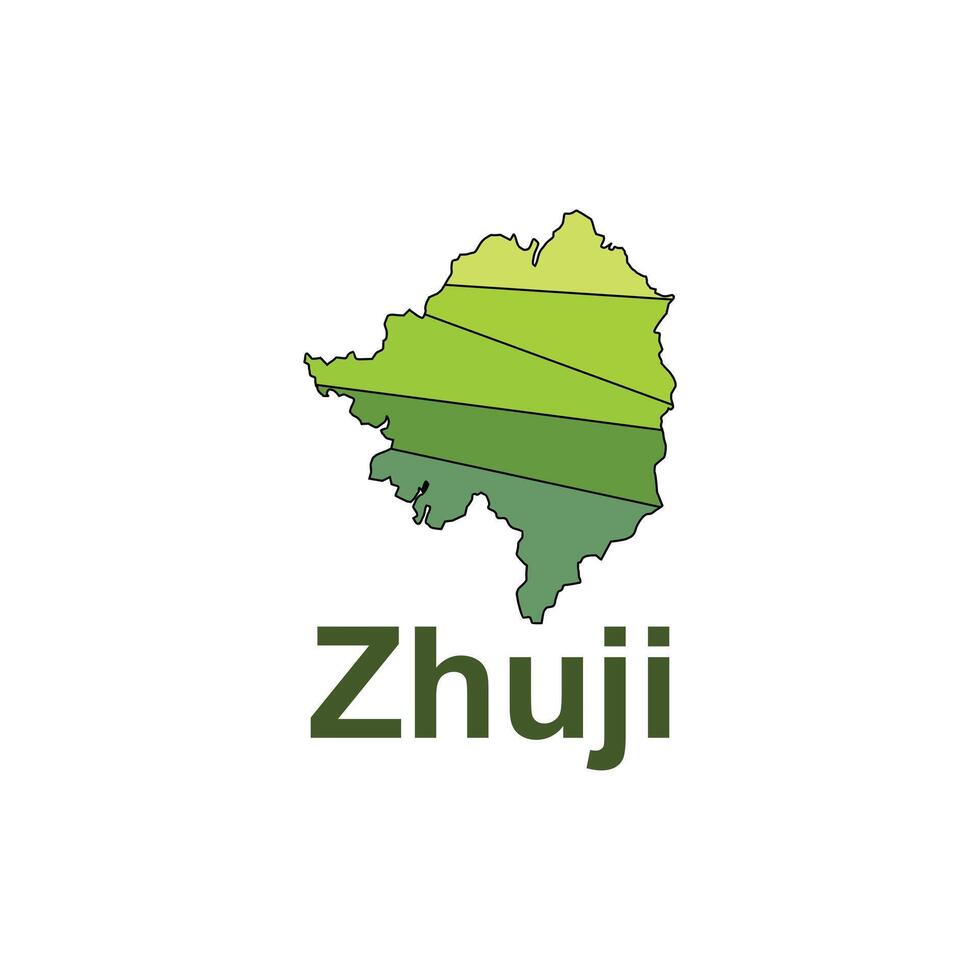 Zhuji