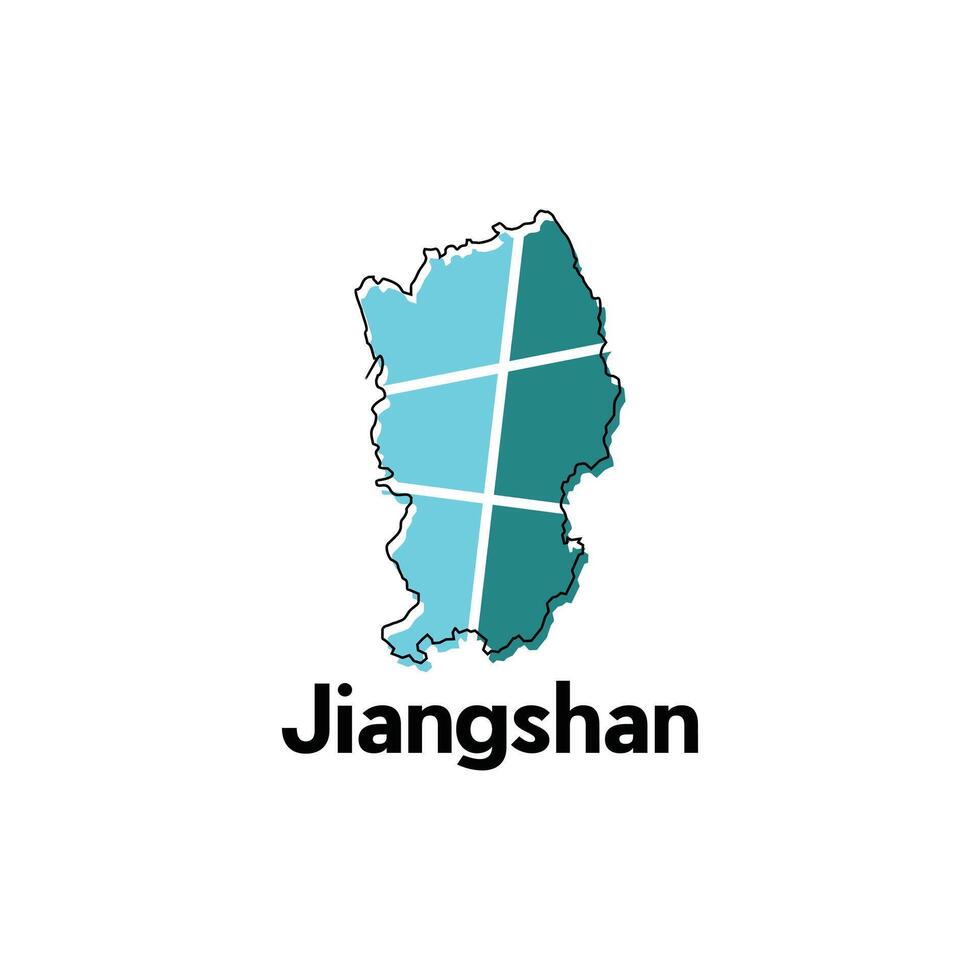 Jiangshan