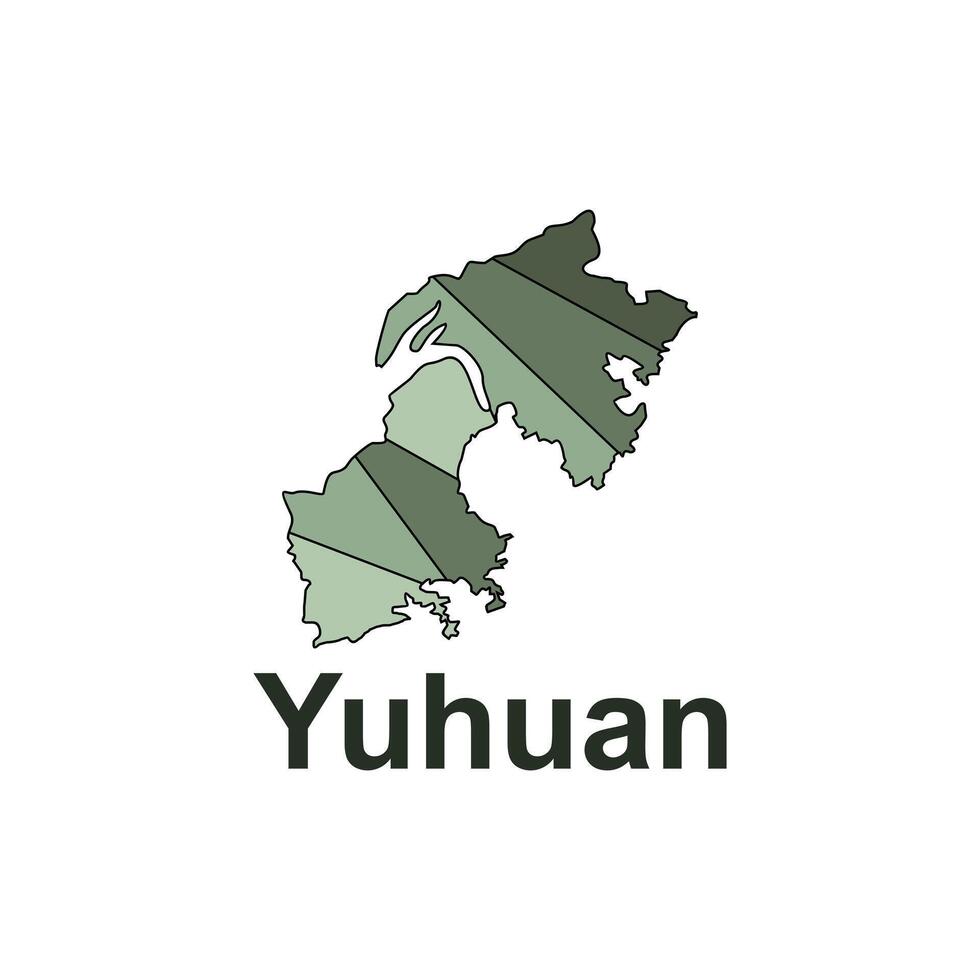 Yuhuan