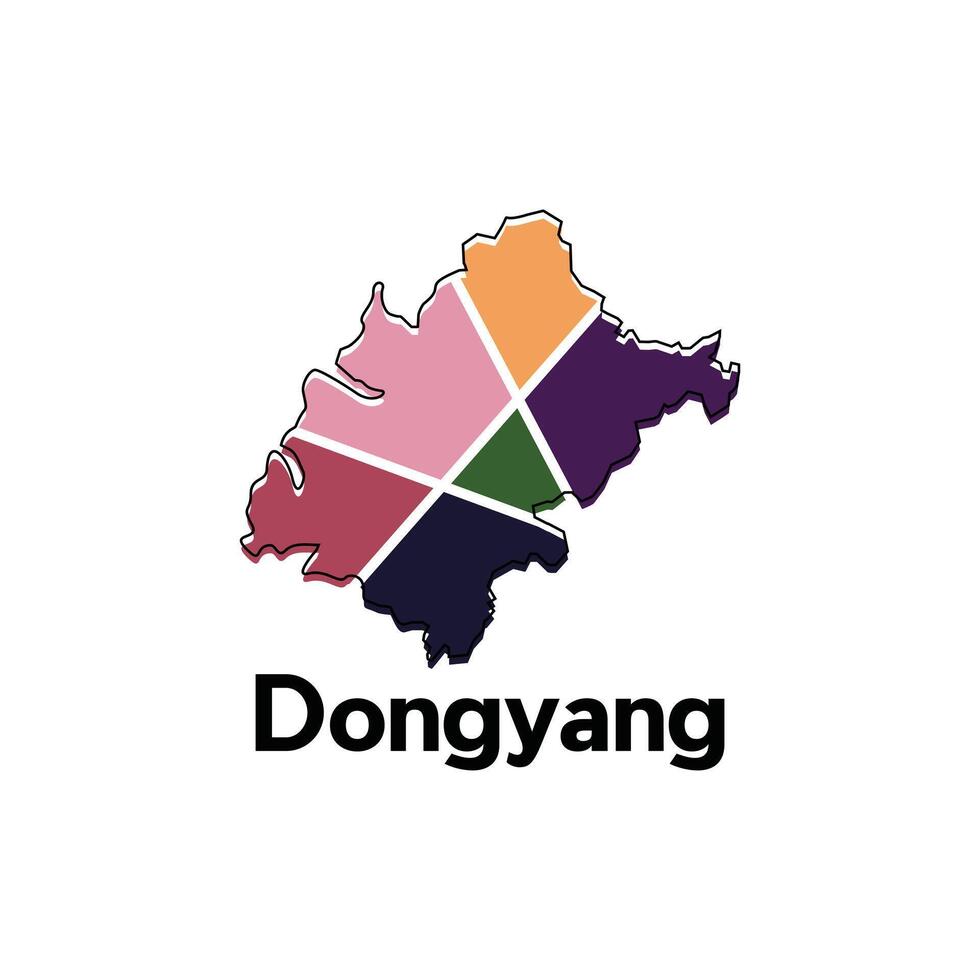 Dongyang