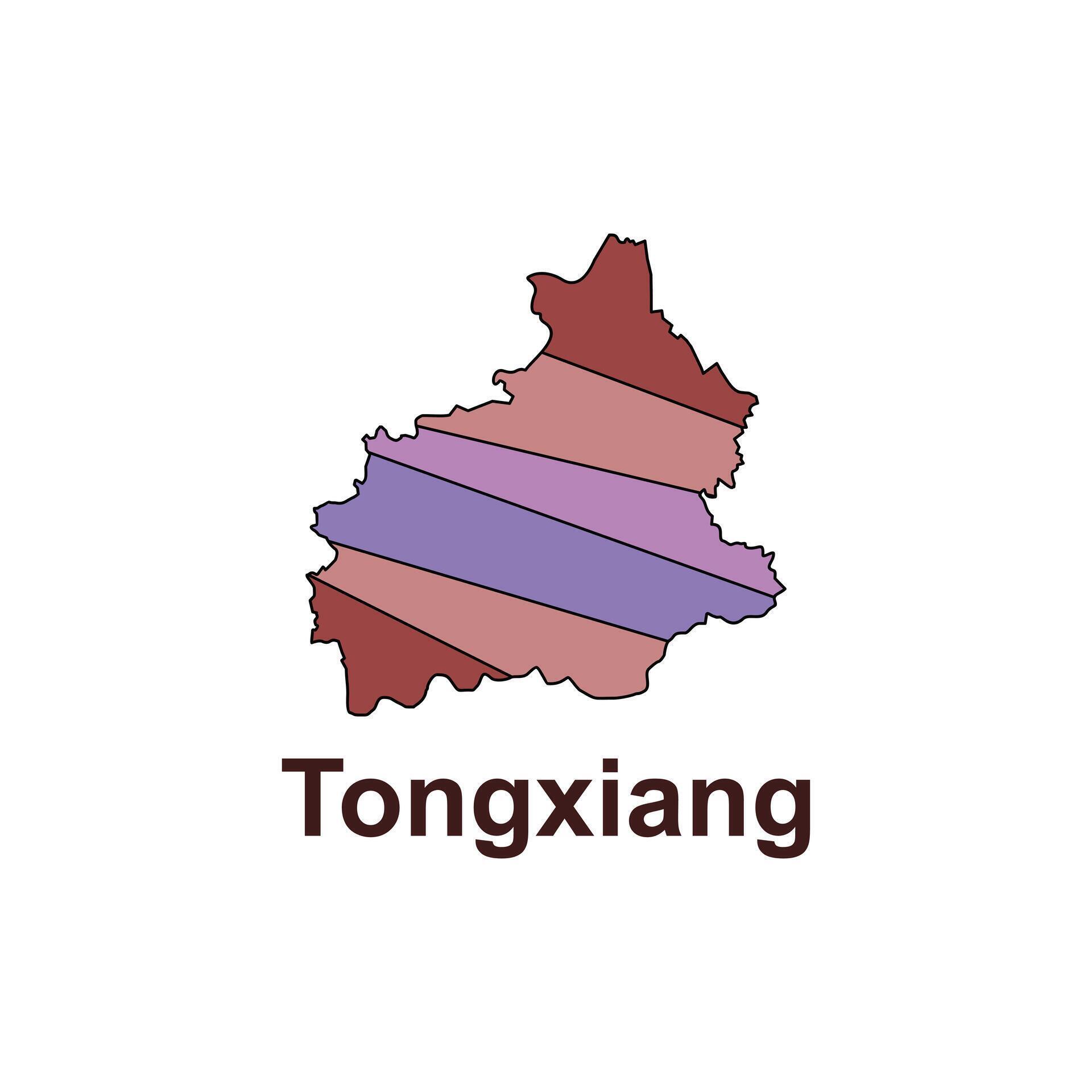 Tongxiang