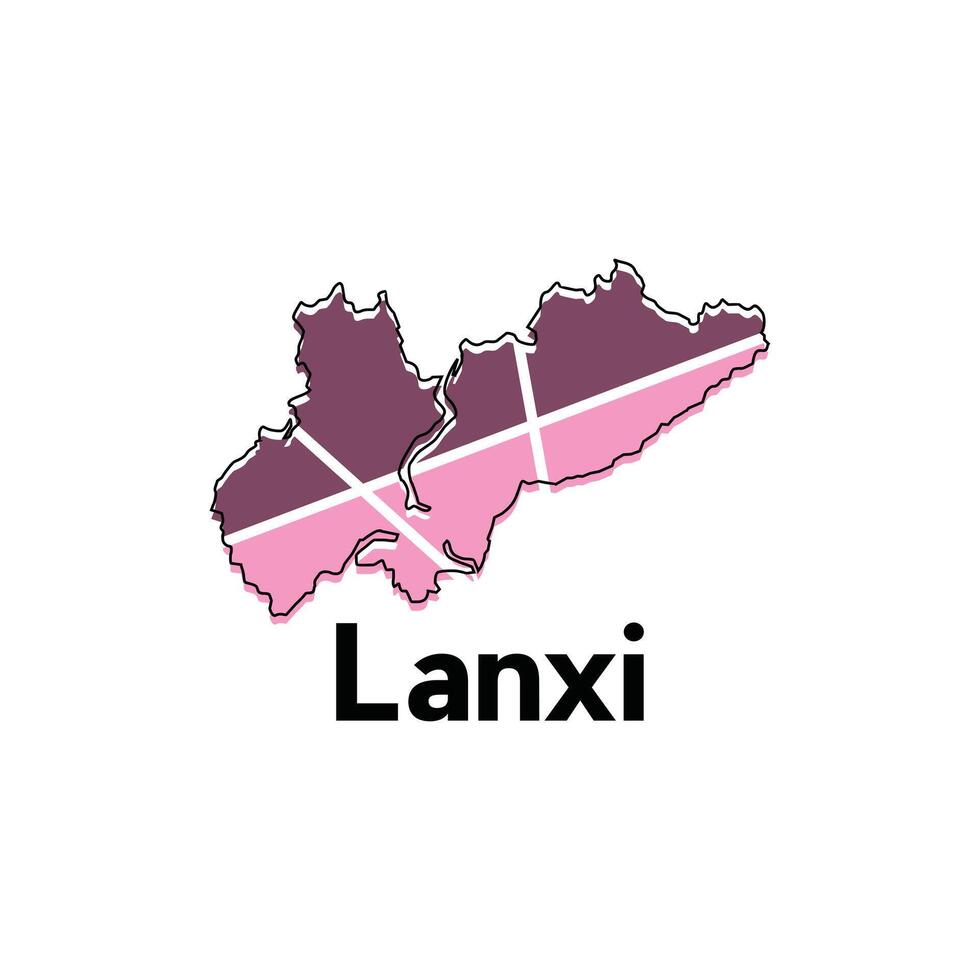 Lanxi