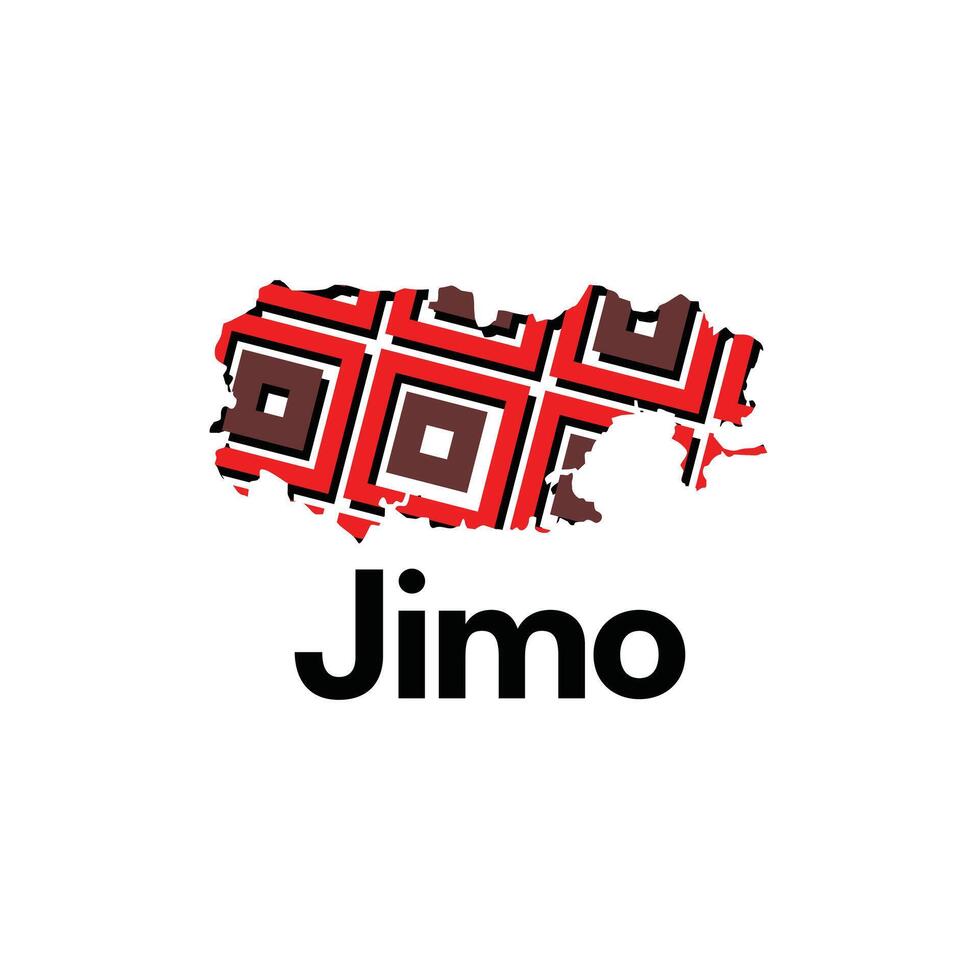 Jimo