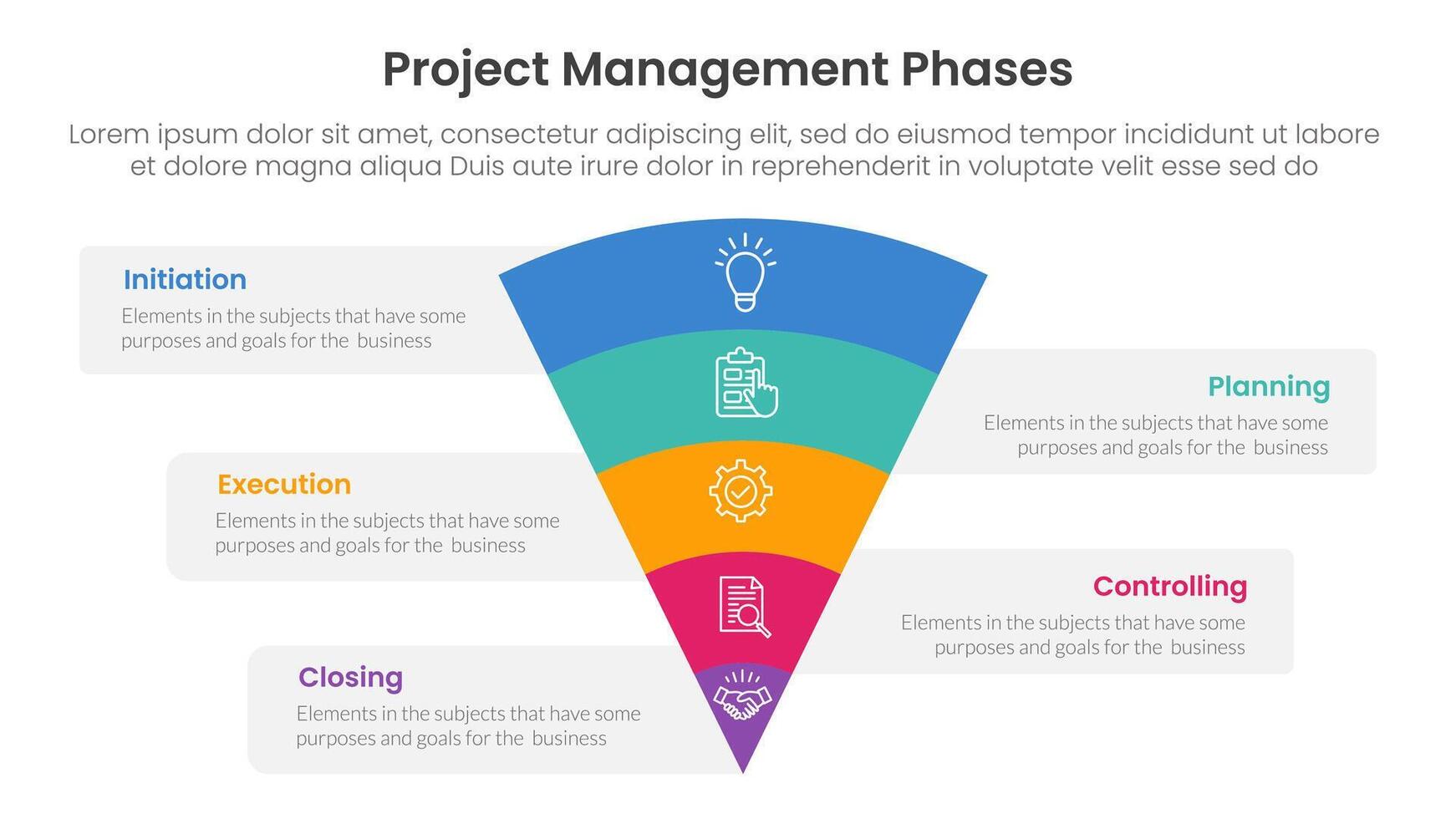 Project Management Phases

Lorem ipsum dolor sit amet, consectetur adipiscing elit, sed do eiusmod tempor incididunt ut labore et dolore magna aliqua Duis aute irure dolor in reprehenderit in voluptate velit esse sed do

Initiation

Elements in the subjects that have some purposes and goals for the business

Planning

Elements in the subjects that have some purposes and goals for the business

Execution

Elements in the subjects that have some purposes and goals for the business

Controlling

Elements in the subjects that have some purposes and goals for the business

Closing

Elements in the subjects that have some purposes and goals for the business