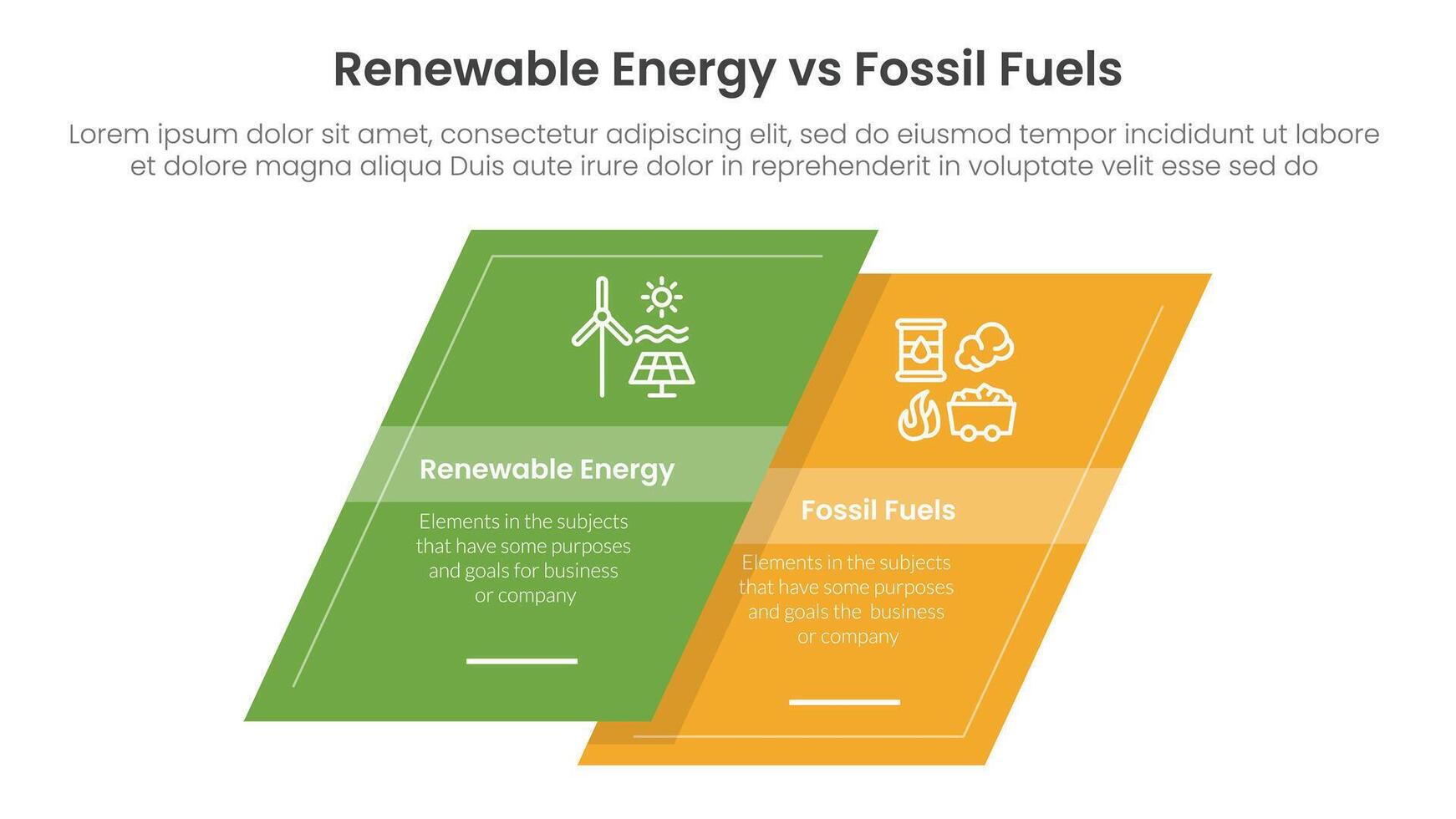 Renewable Energy vs Fossil Fuels

Lorem ipsum dolor sit amet, consectetur adipiscing elit, sed do eiusmod tempor incididunt ut labore et dolore magna aliqua Duis aute irure dolor in reprehenderit in voluptate velit esse sed do

Renewable Energy

Elements in the subjects that have some purposes and goals for business or company

Fossil Fuels

Elements in the subjects that have some purposes and goals the business or company