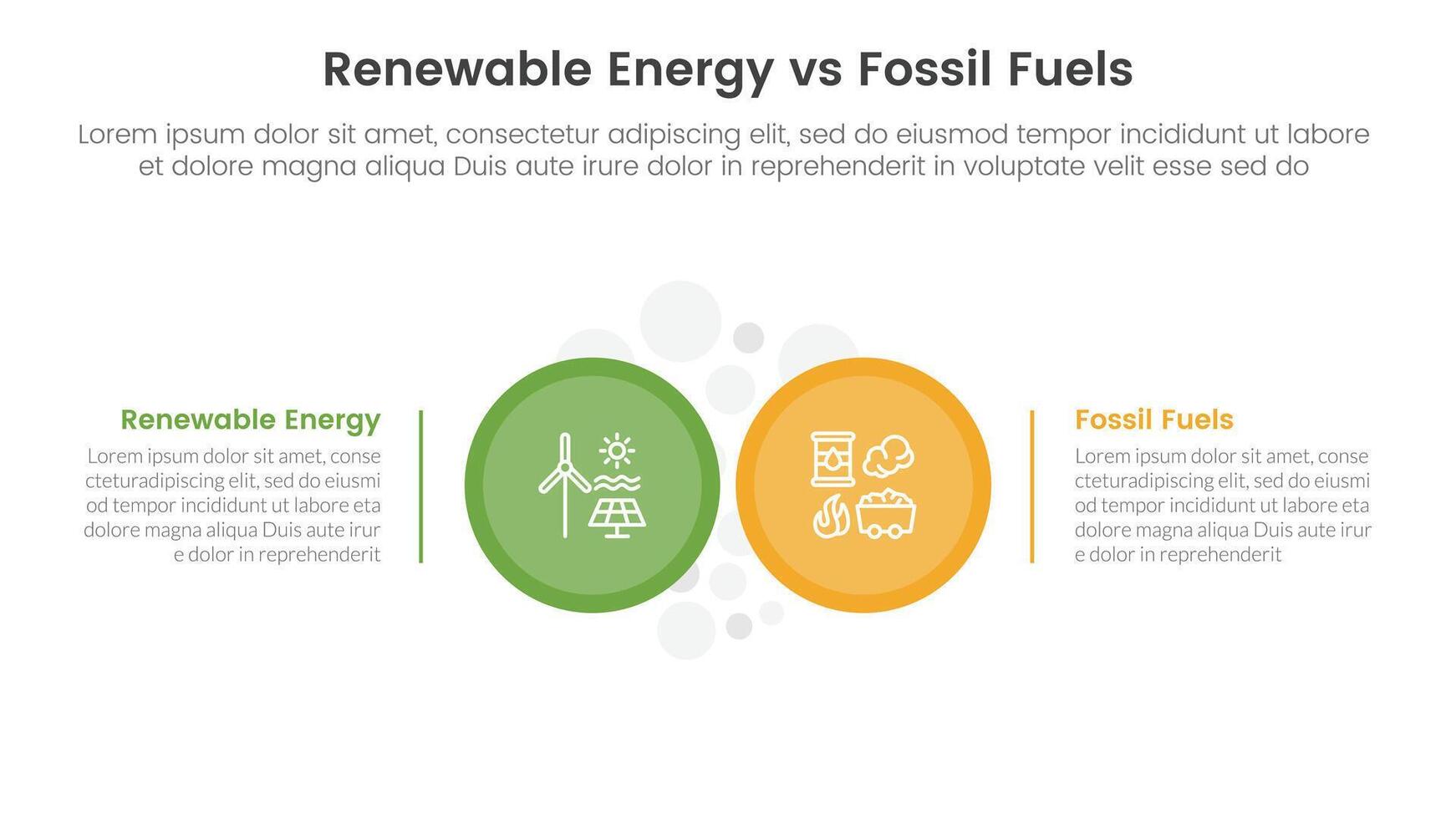 Renewable Energy vs Fossil Fuels

Lorem ipsum dolor sit amet, consectetur adipiscing elit, sed do eiusmod tempor incididunt ut labore et dolore magna aliqua Duis aute irure dolor in reprehenderit in voluptate velit esse sed do

Renewable Energy

Lorem ipsum dolor sit amet, conse cteturadipiscing elit, sed do eiusmi od tempor incididunt ut labore eta dolore magna aliqua Duis aute irur e dolor in reprehenderit

Fossil Fuels

Lorem ipsum dolor sit amet, conse cteturadipiscing elit, sed do eiusmi od tempor incididunt ut labore eta dolore magna aliqua Duis aute irur e dolor in reprehenderit